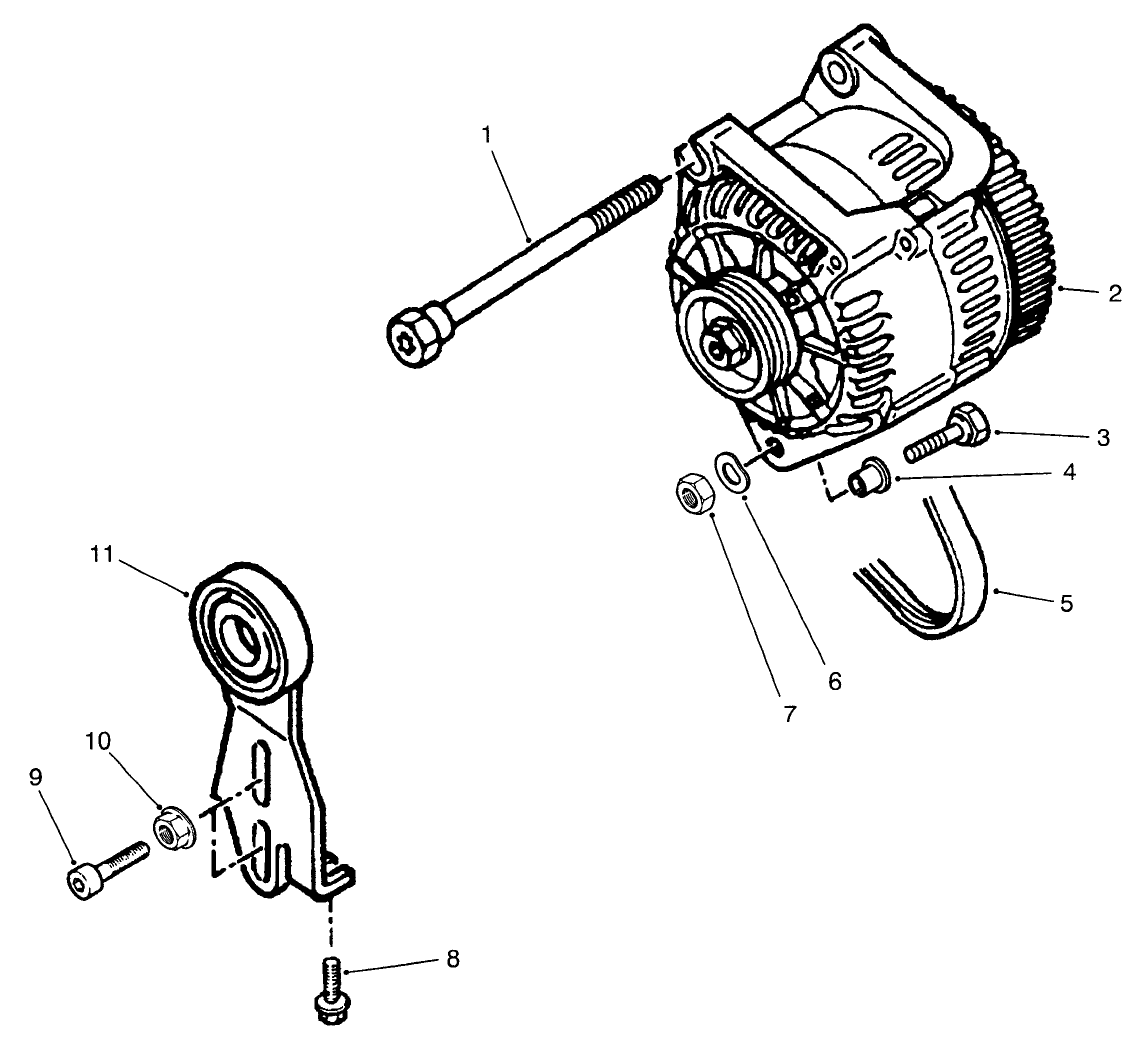 1
2
3
4
5
6
7
11
10
9
8