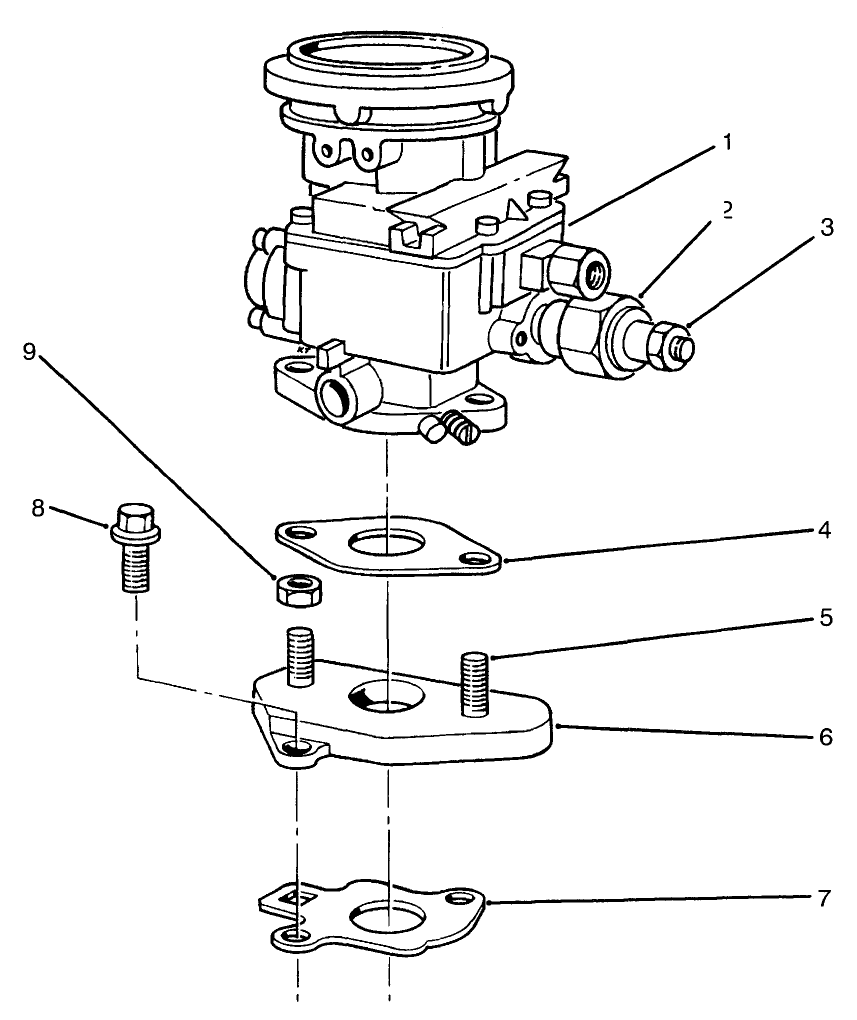 1
2
3
9
8
4
5
6
7