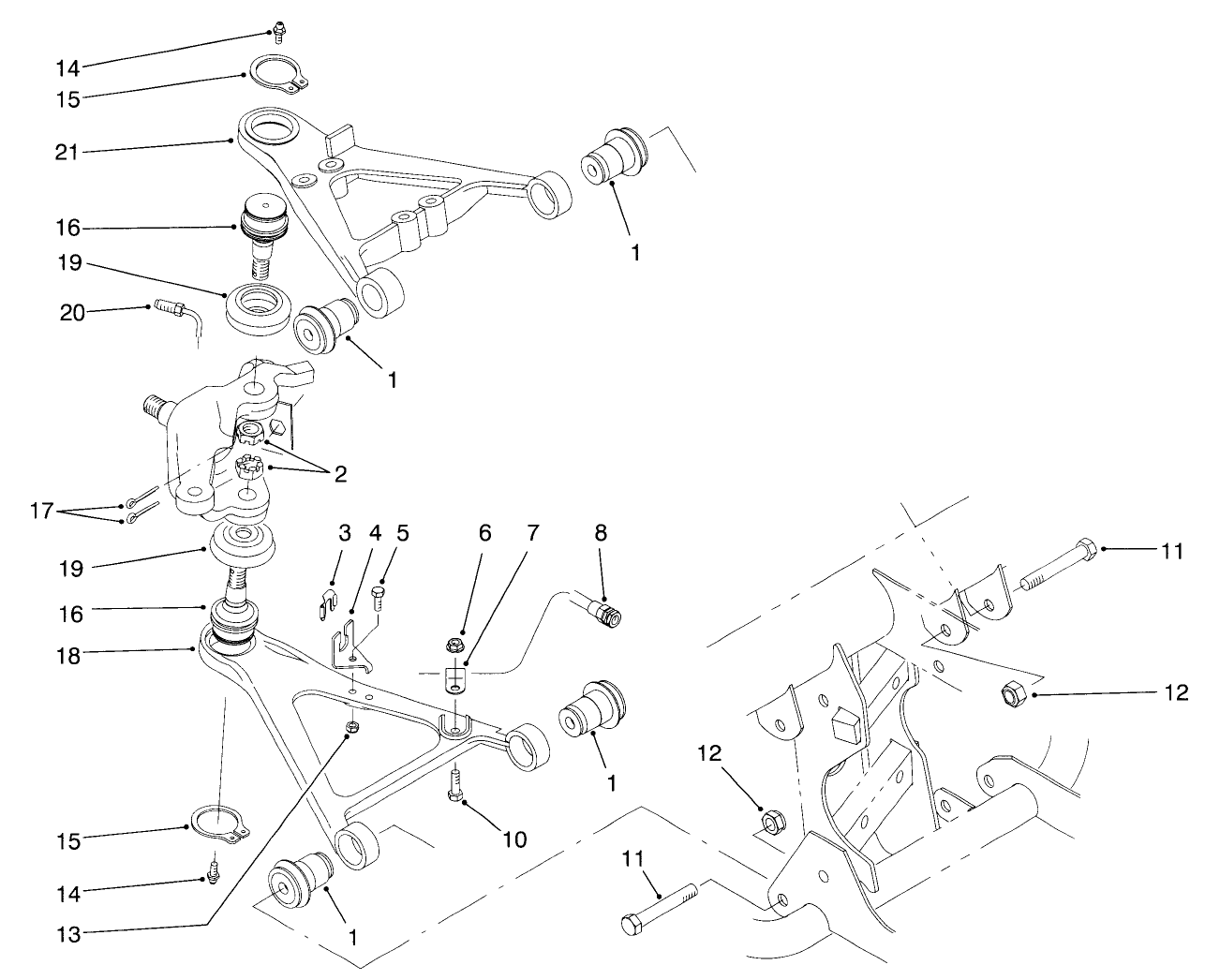 14
15
21
16
19
20
1
1
2
17
19
16
18
3
4
5
6
7
8
11
12
1
12
10
15
14
13
1
11