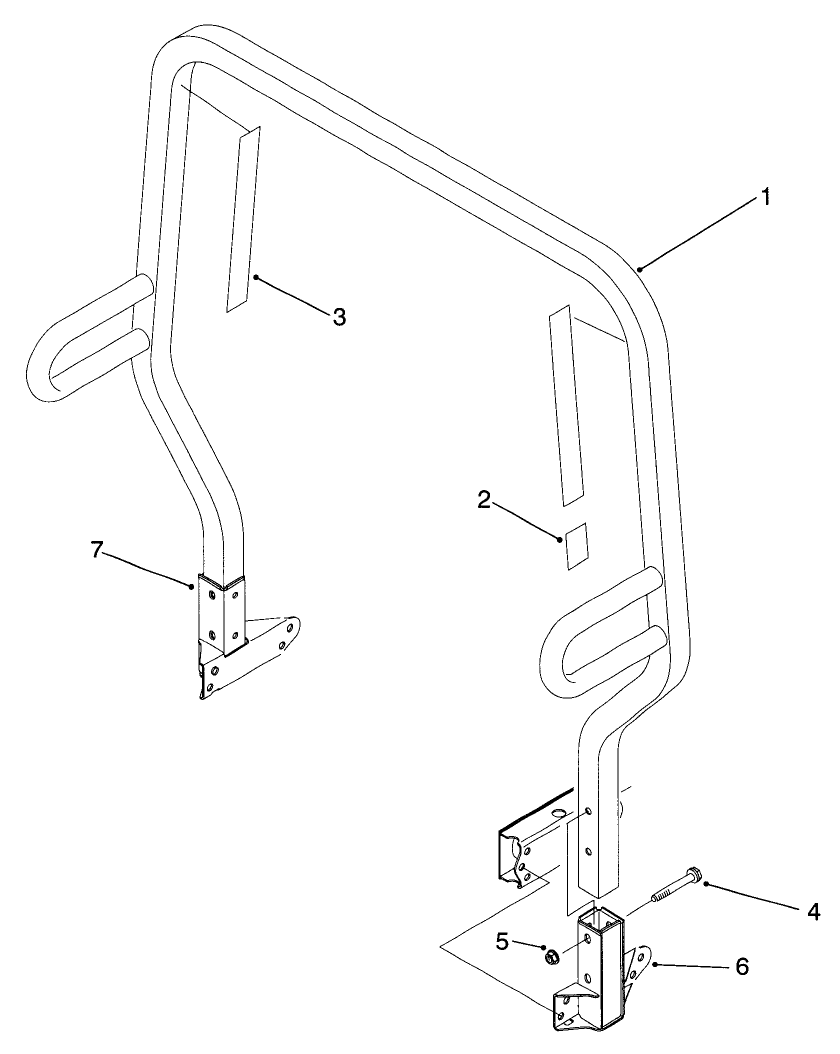 1
3
2
7
4
5
6