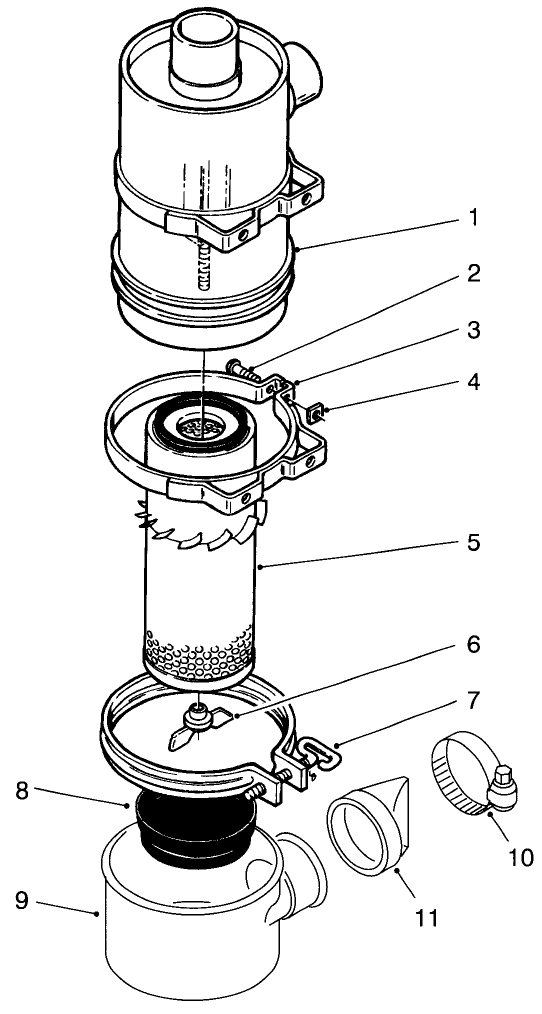 1
2
3
4
5
6
7
8
9
10
11