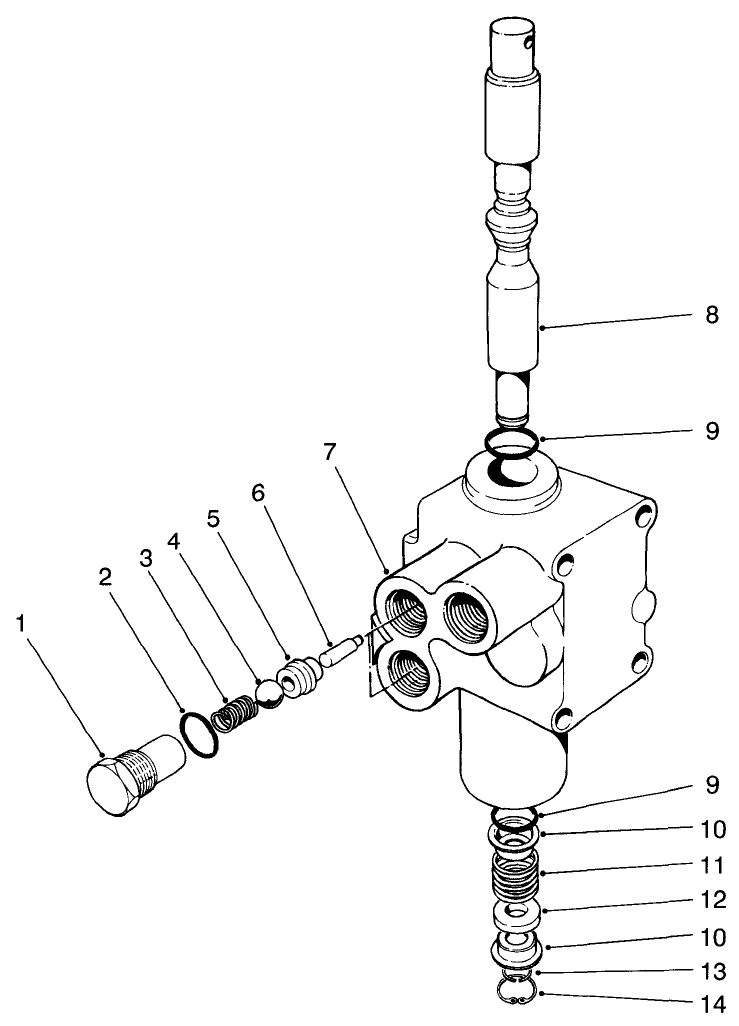 8
9
7
6
5
4
3
2
1
9
10
11
12
10
13
14