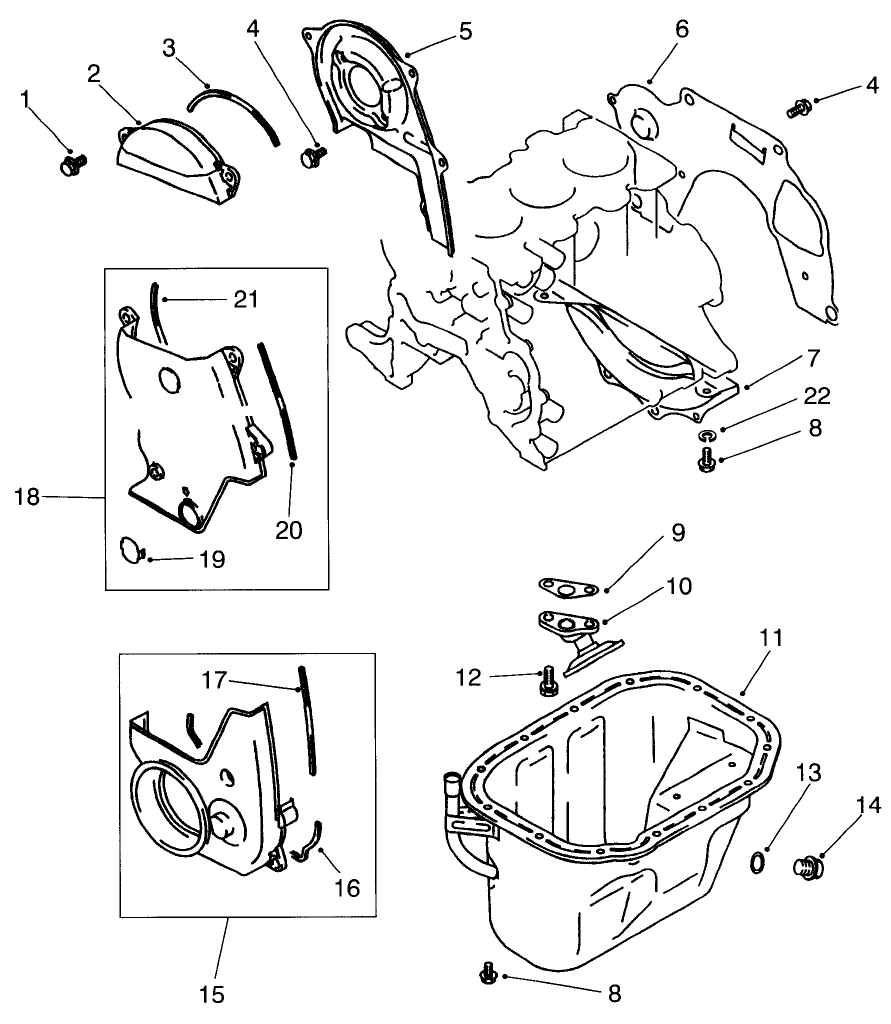 1
2
3
4
5
6
4
21
7
22
8
18
20
19
9
10
11
12
17
13
14
16
15
8