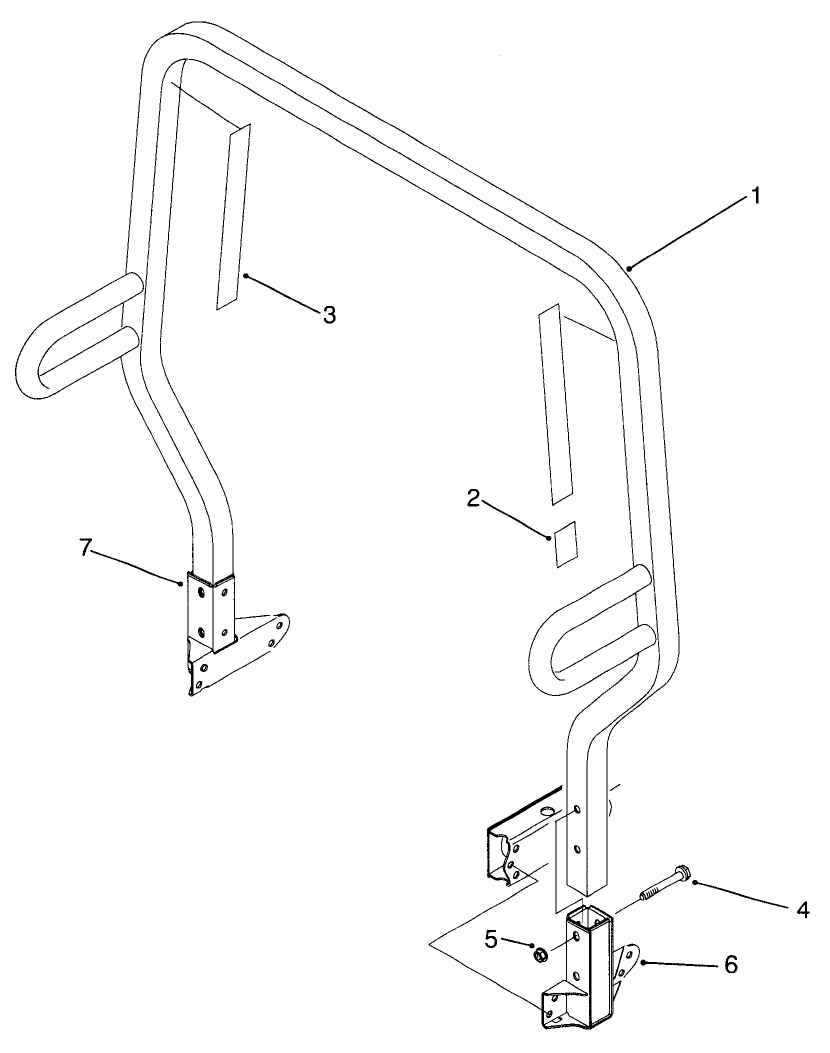 1
3
2
7
4
5
6