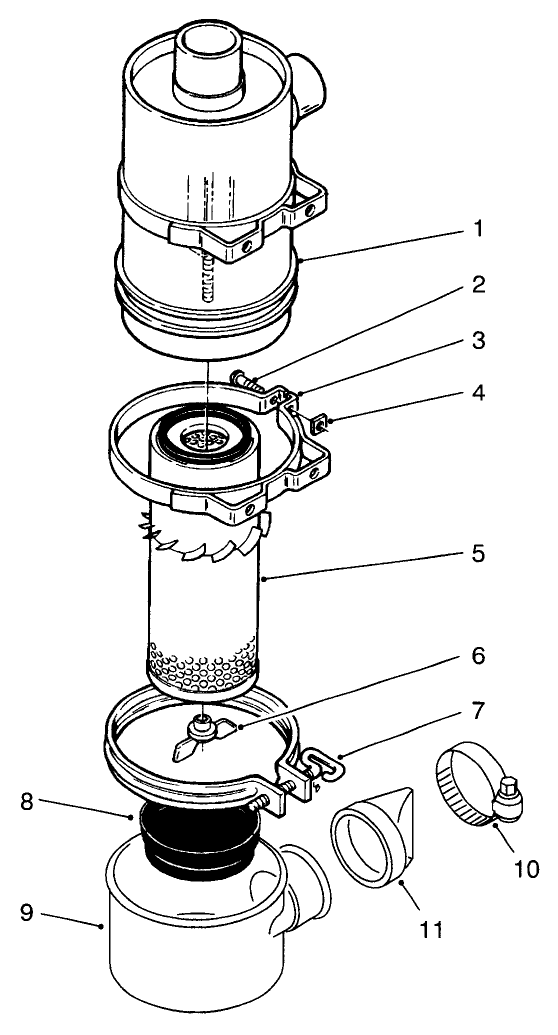 1
2
3
4
5
6
7
8
9
10
11