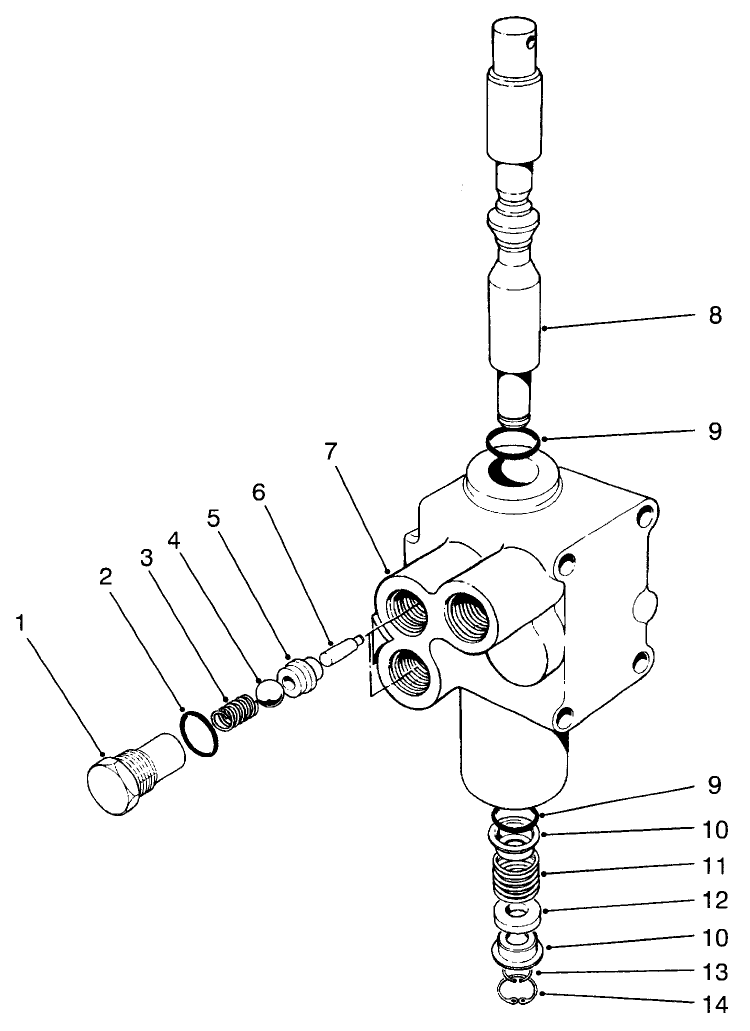 8
9
7
6
5
4
3
2
1
9
10
11
12
10
13
14