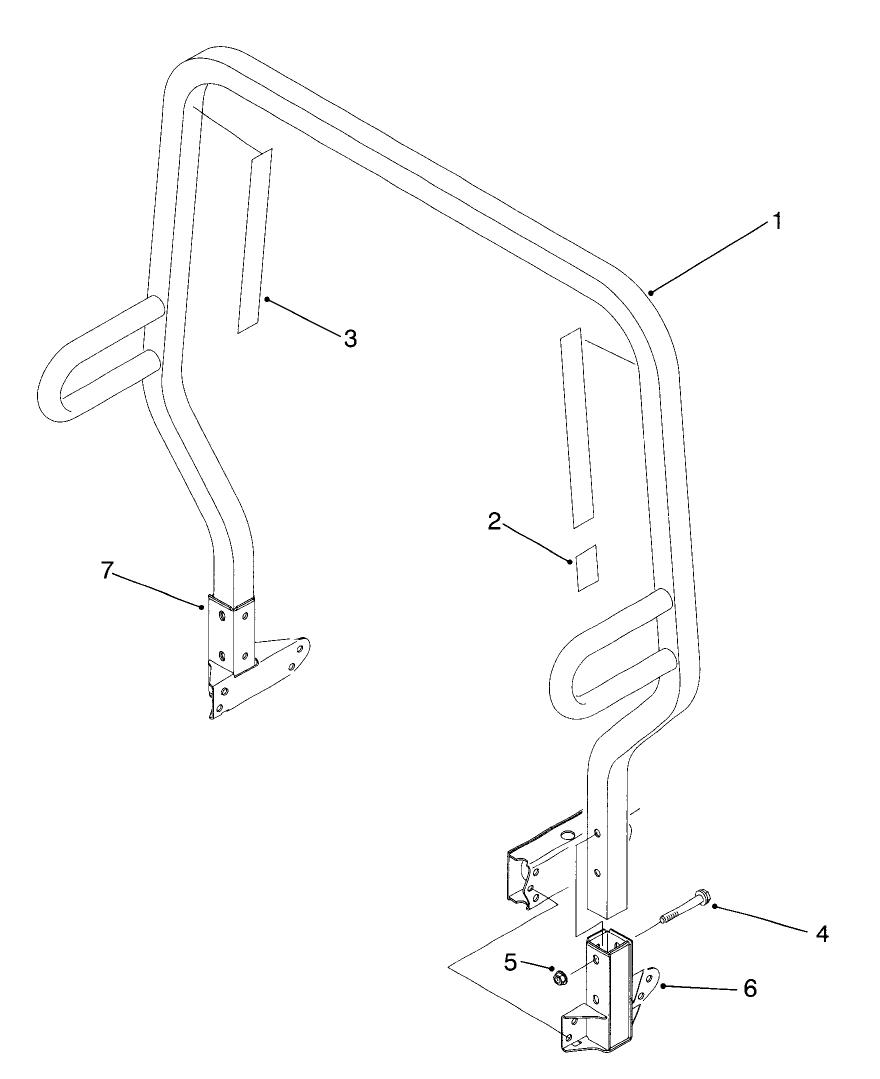 1
3
2
7
4
5
6