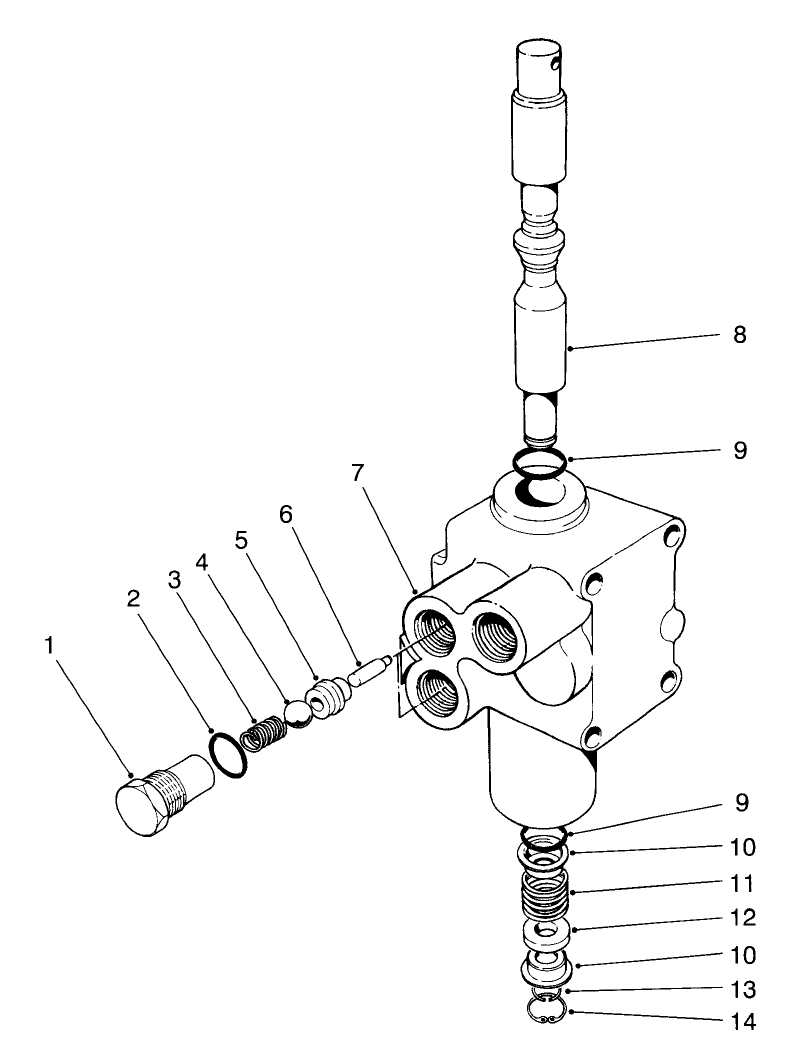 8
9
7
6
5
4
3
2
1
9
10
11
12
10
13
14