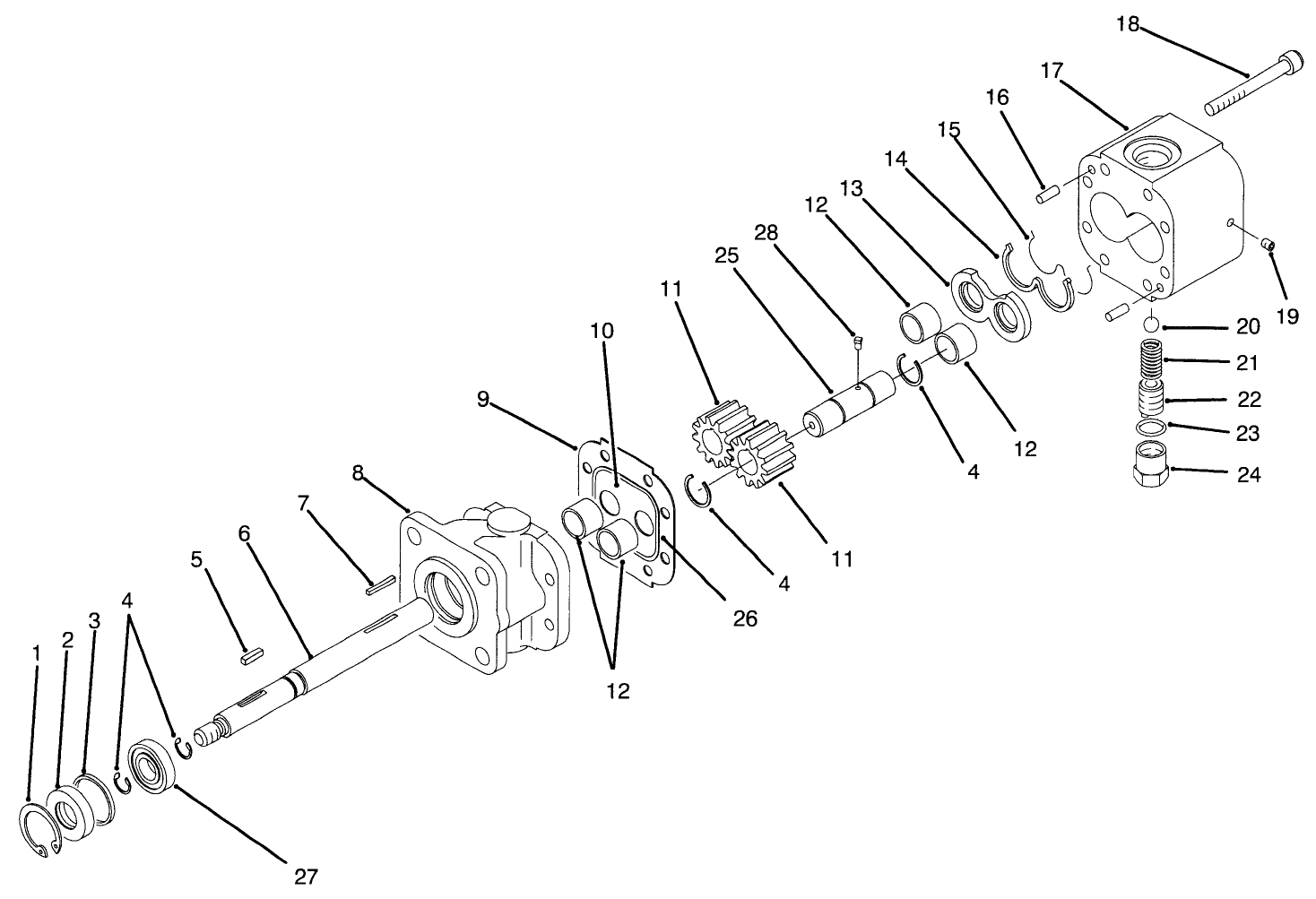 18
17
16
15
14
13
12
28
25
11
10
9
8
7
6
5
4
3
2
1
19
20
21
22
23
24
12
4
11
4
26
12
27