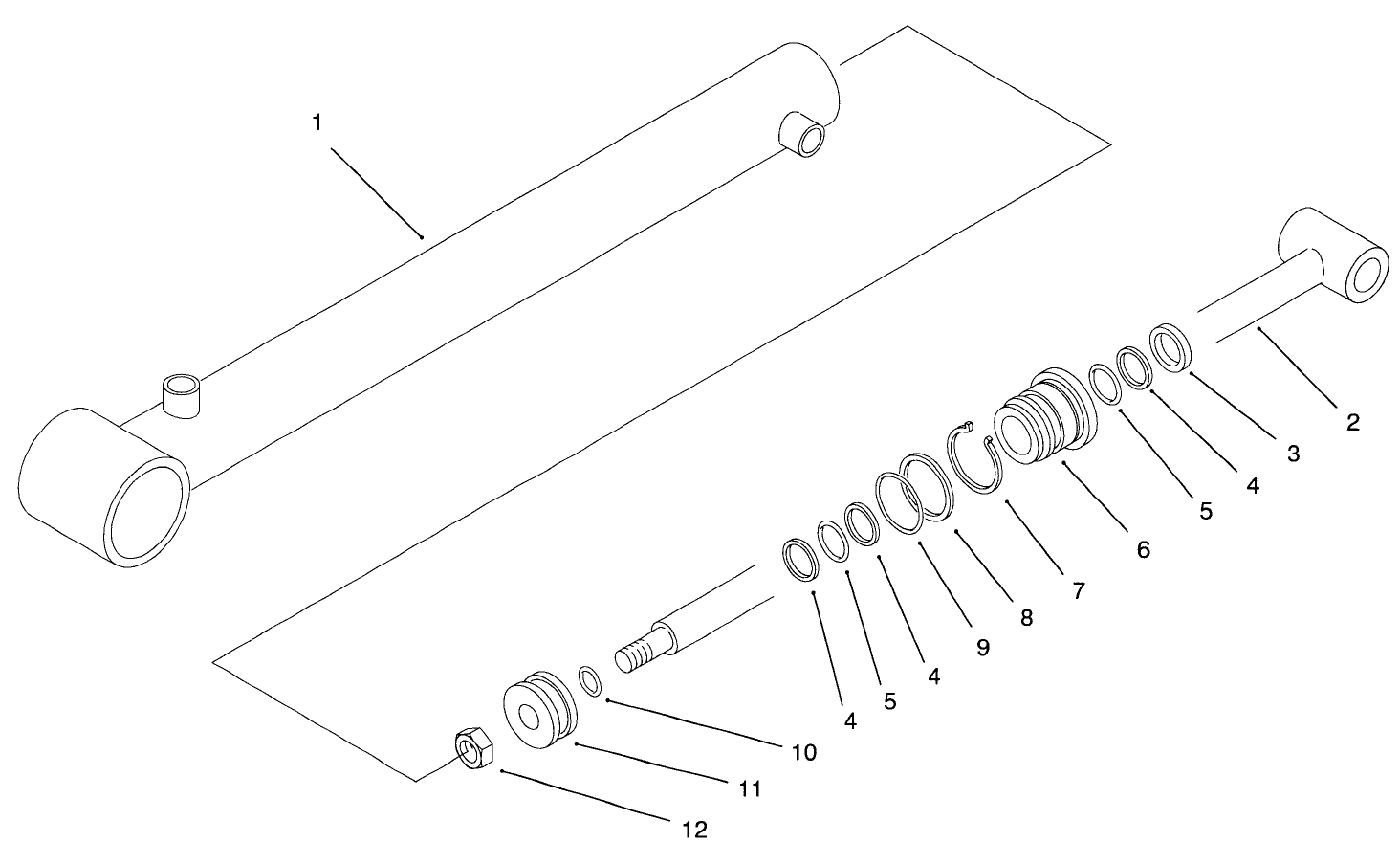 1
2
3
4
5
6
7
8
9
4
5
4
10
11
12