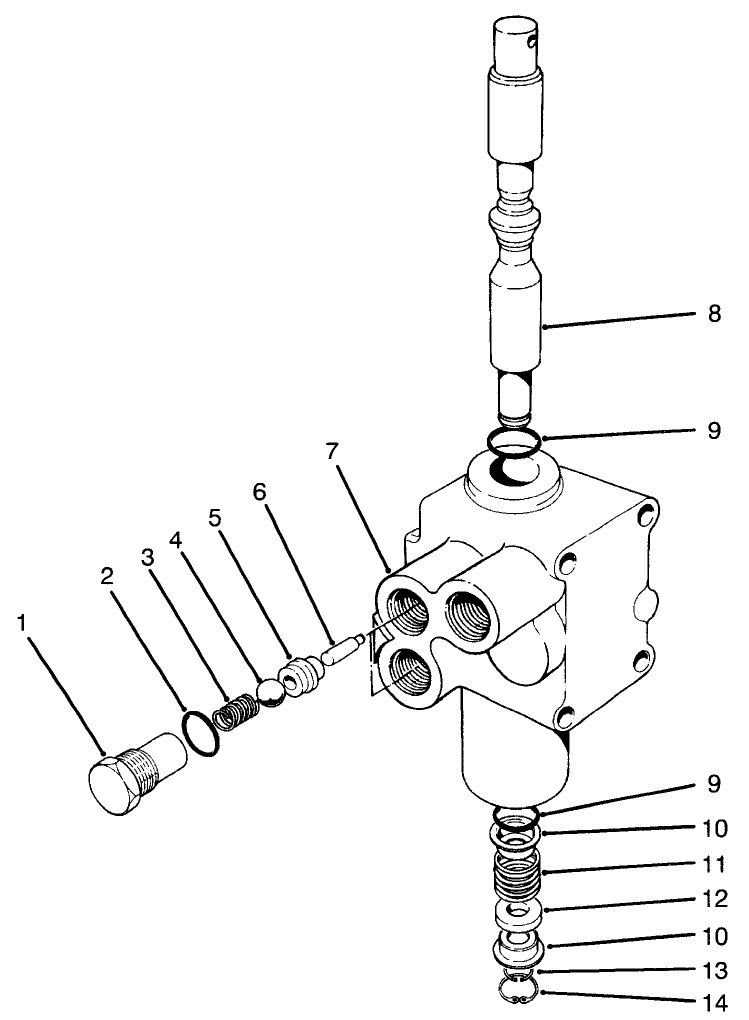 8
9
7
6
5
4
3
2
1
9
10
11
12
10
13
14