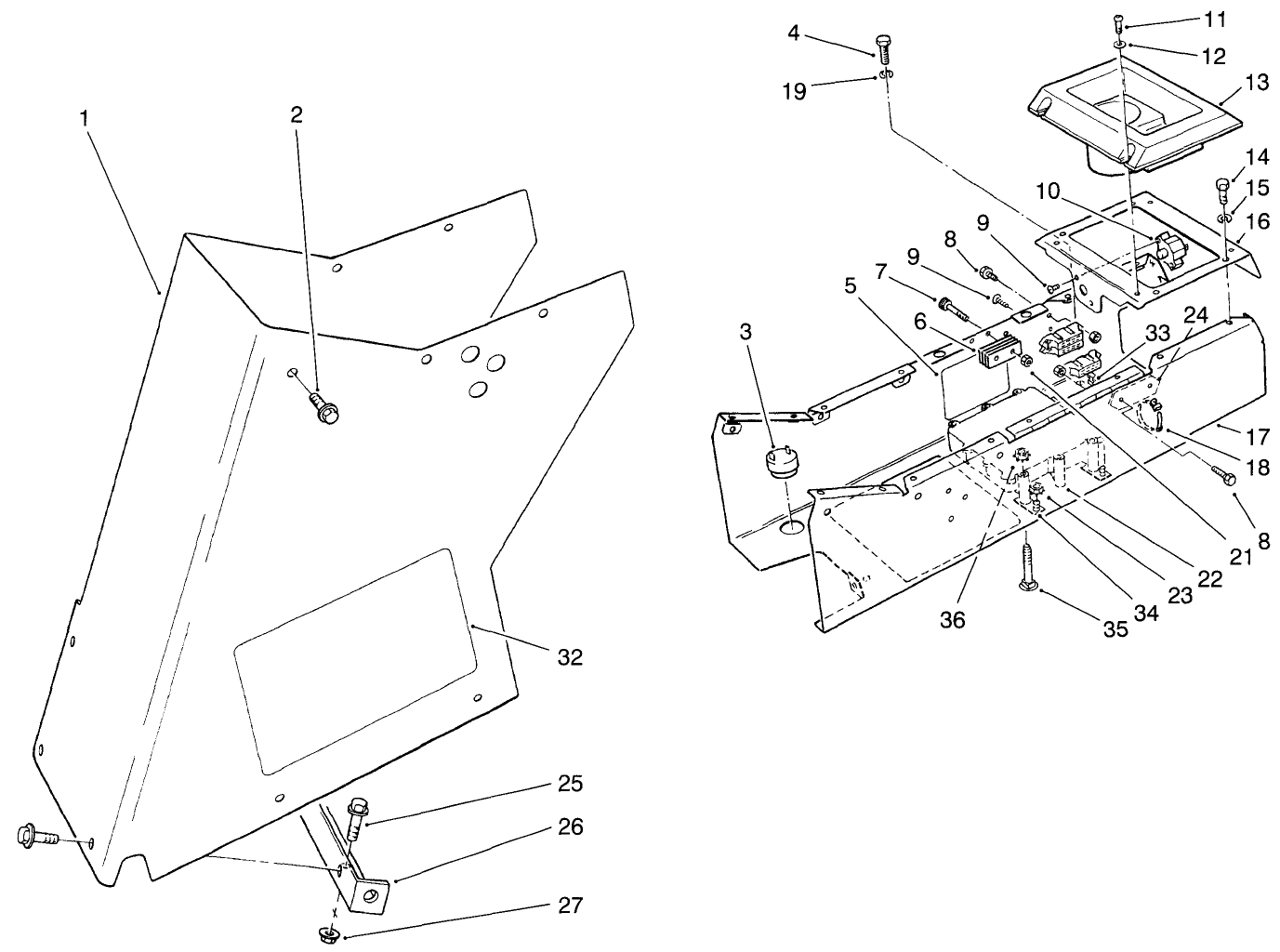 1
2
32
25
26
27
4
19
11
12
13
14
15
16
10
9
8
9
7
5
6
3
33
24
17
18
8
21
22
23
34
35
36