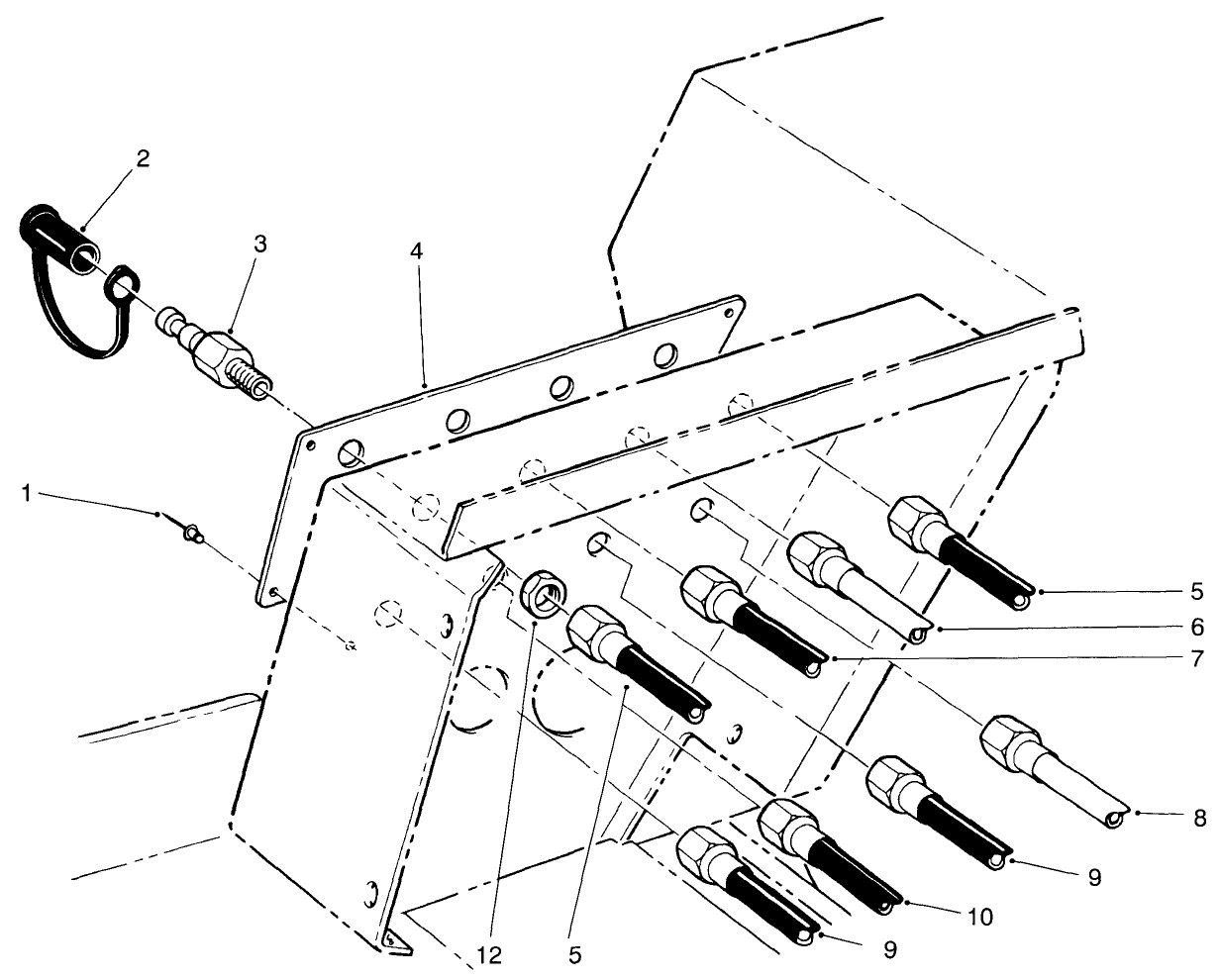 2
3
4
1
5
6
7
8
9
10
9
12
5