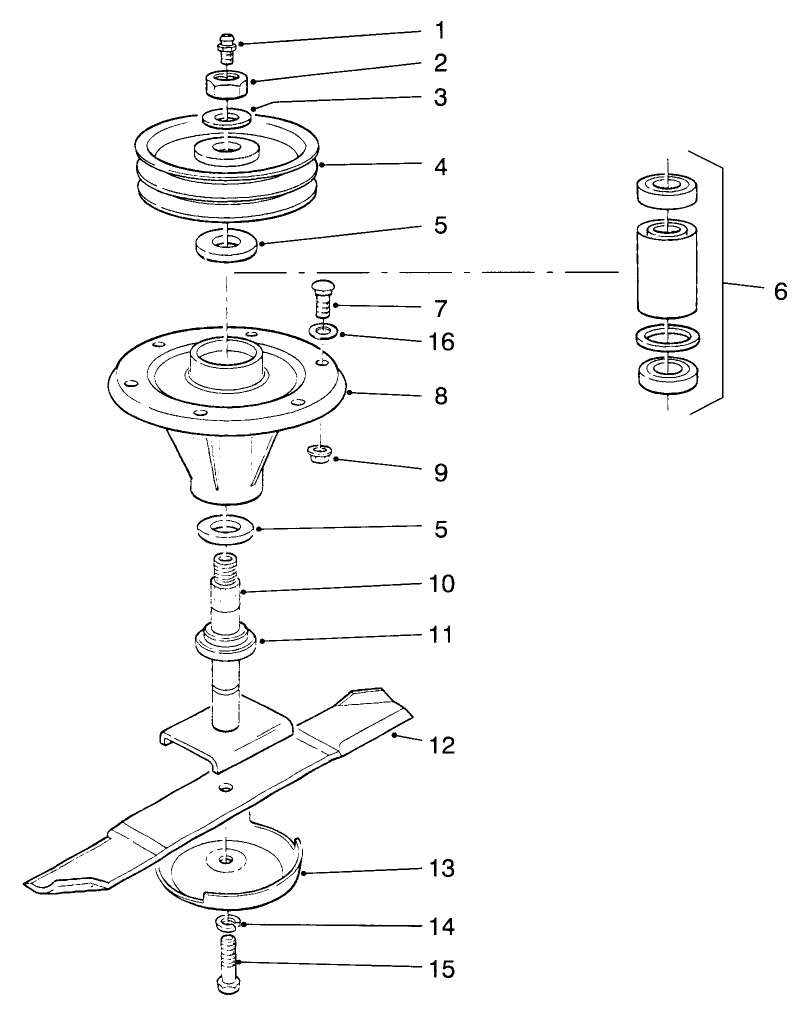 1
2
3
4
5
6
7
16
8
9
5
10
11
12
13
14
15