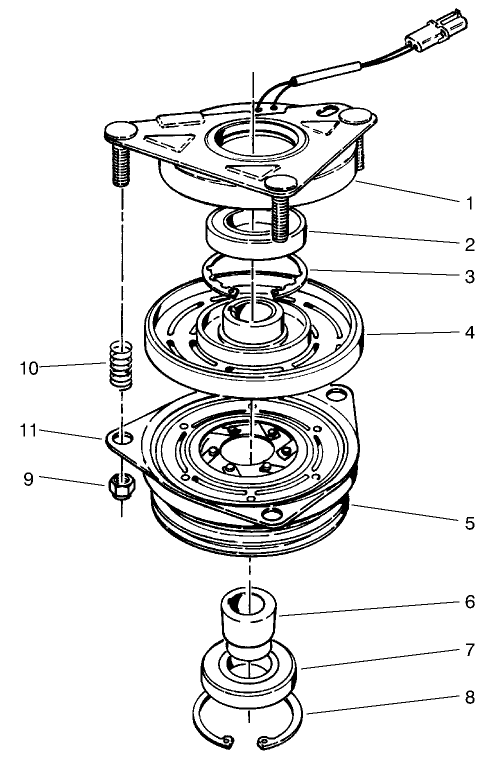 1
2
3
4
10
11
9
5
6
7
8