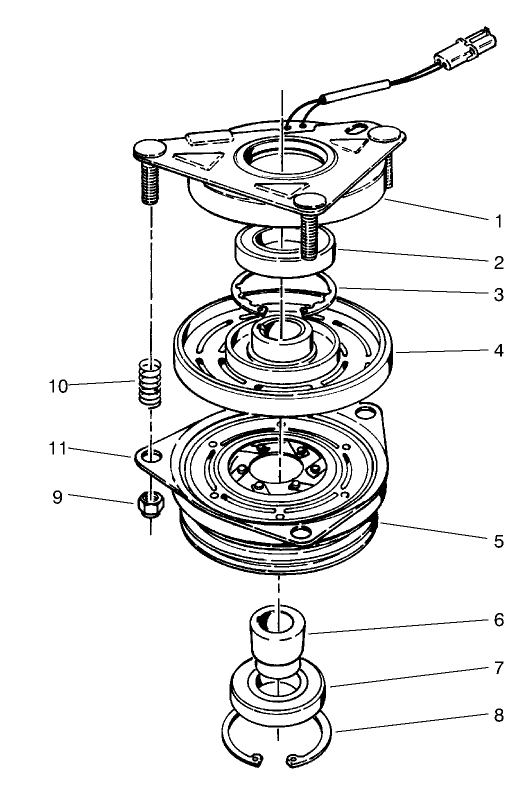 1
2
3
4
10
11
9
5
6
7
8