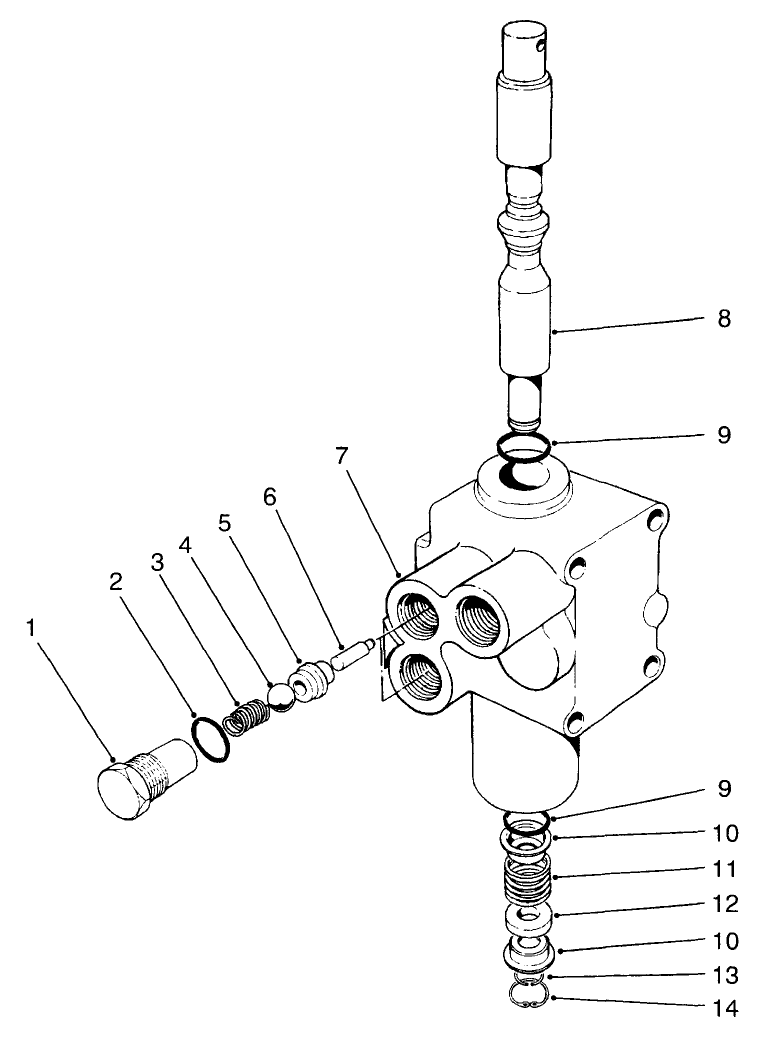 8
9
7
6
5
4
3
2
1
9
10
11
12
10
13
14