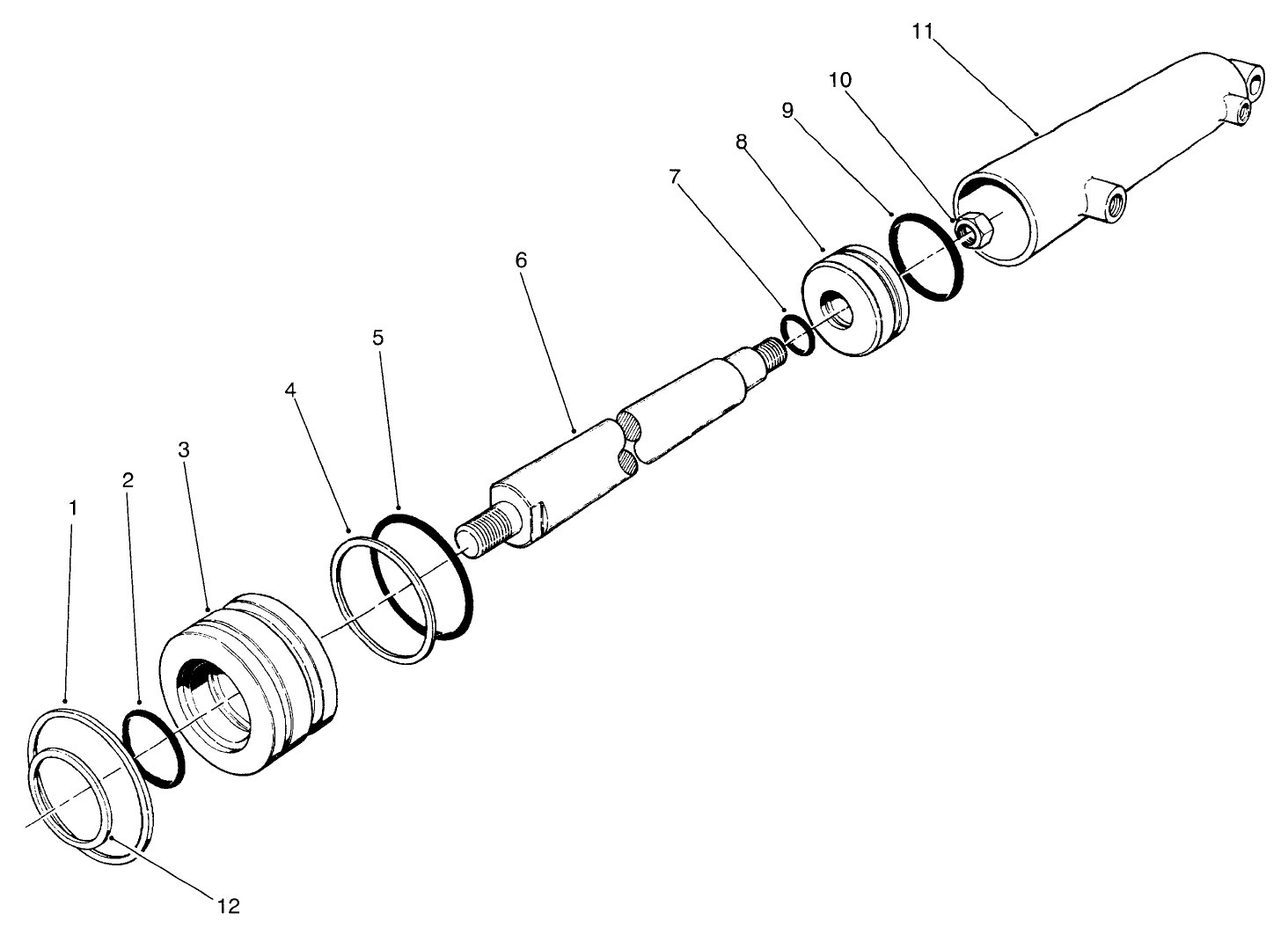 11
10
9
8
7
6
5
4
3
2
1
12