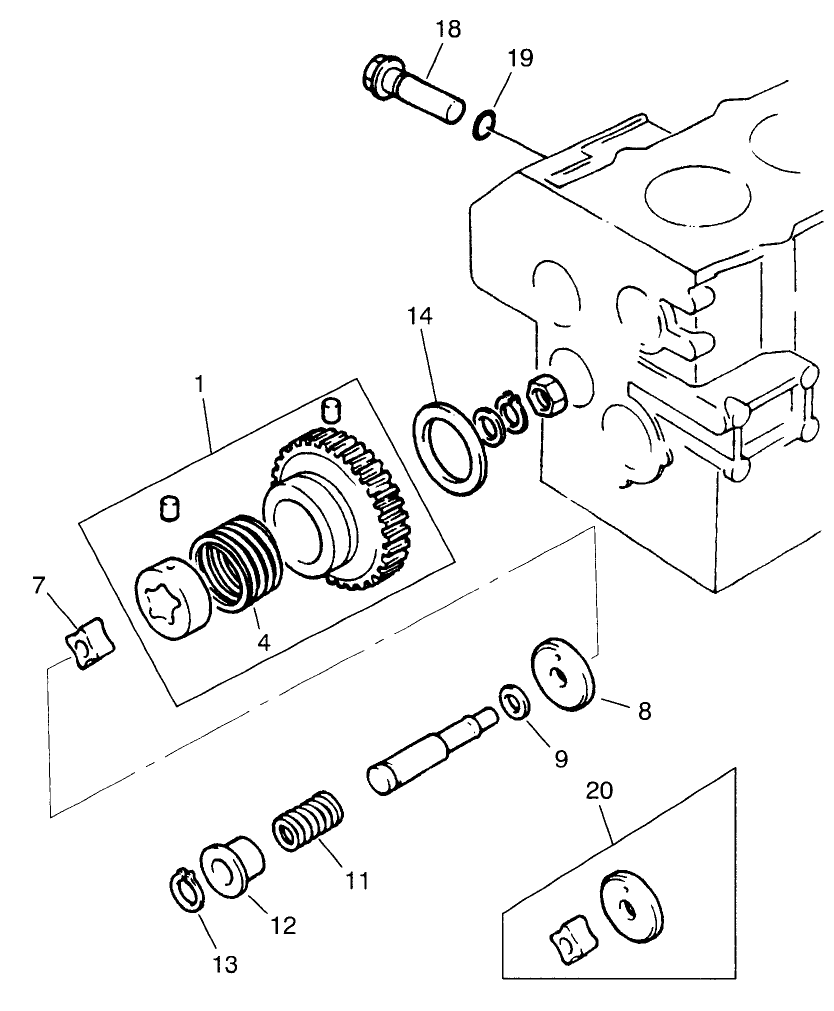 18
19
14
1
7
4
8
9
20
11
12
13