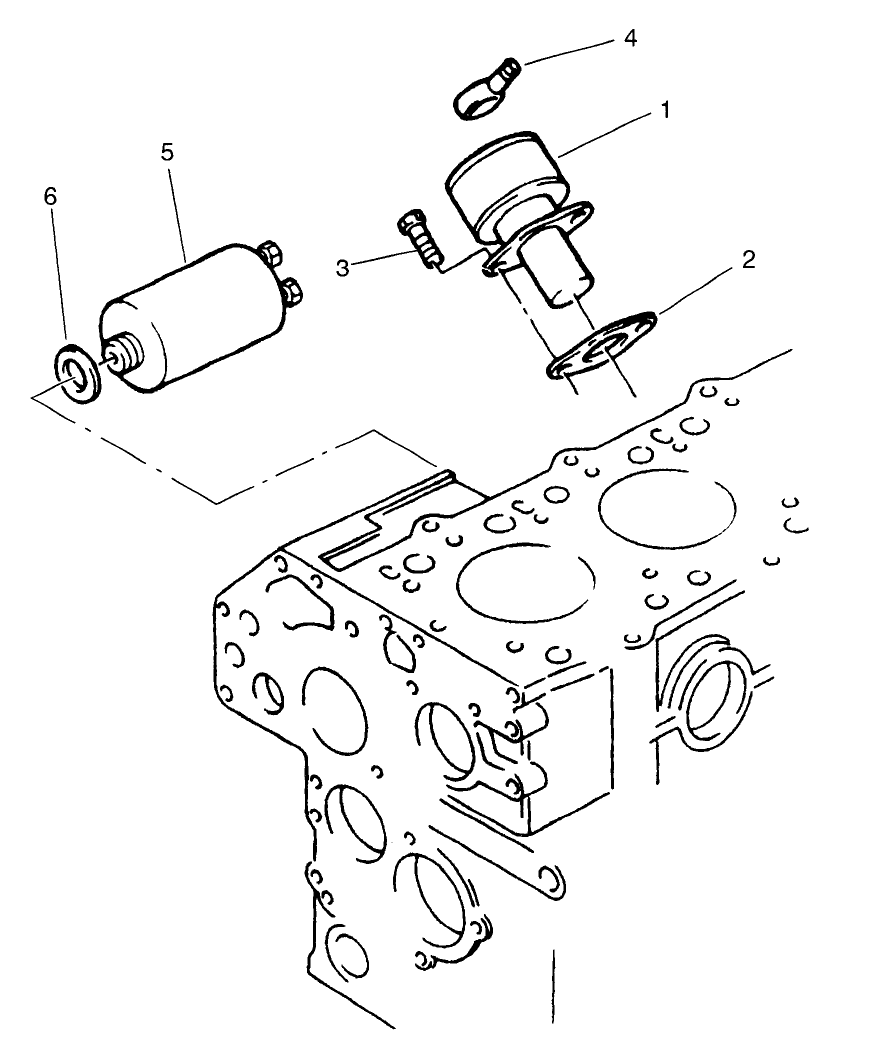 4
1
5
6
3
2