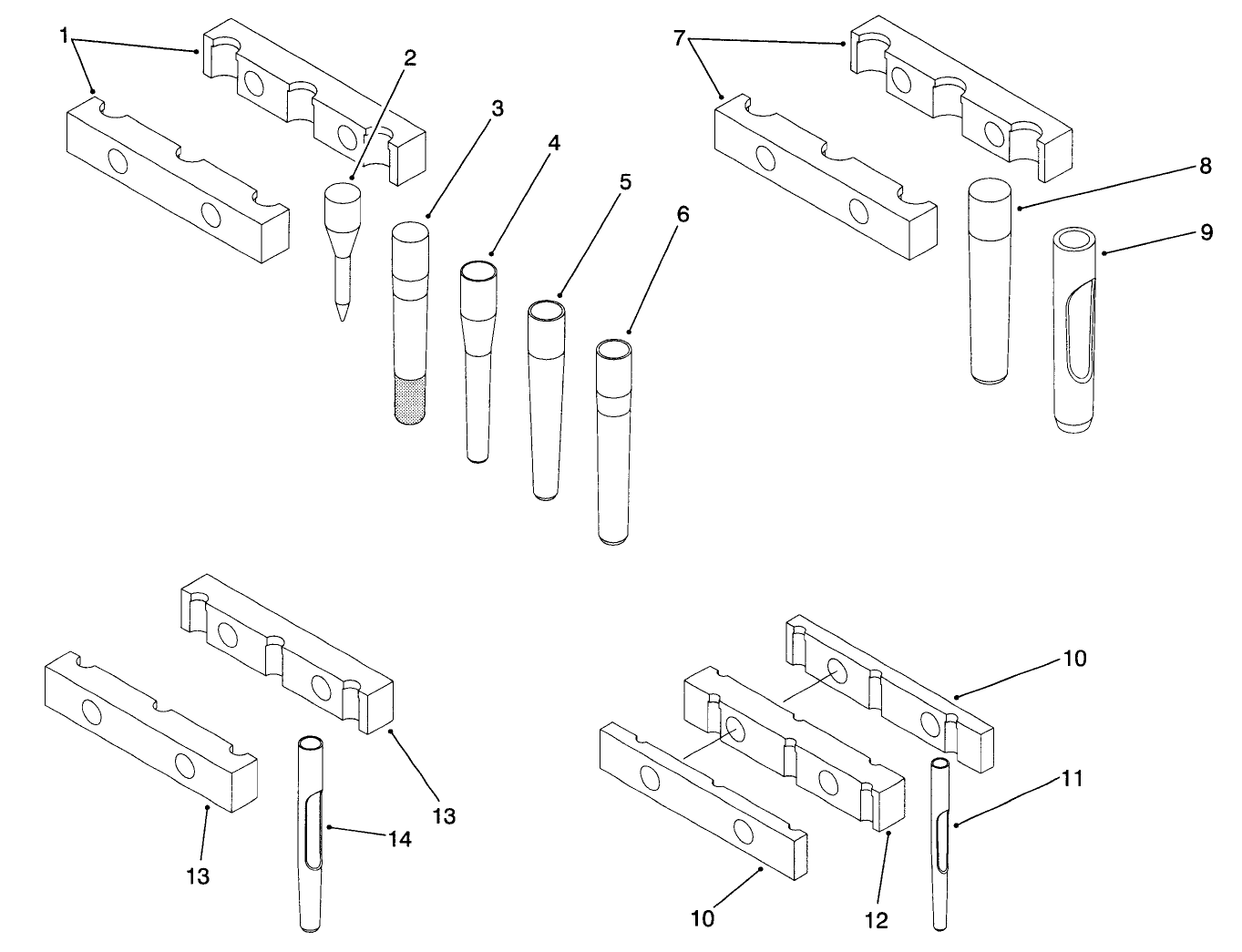 1
2
3
4
5
6
7
8
9
13
13
14
10
11
10
12