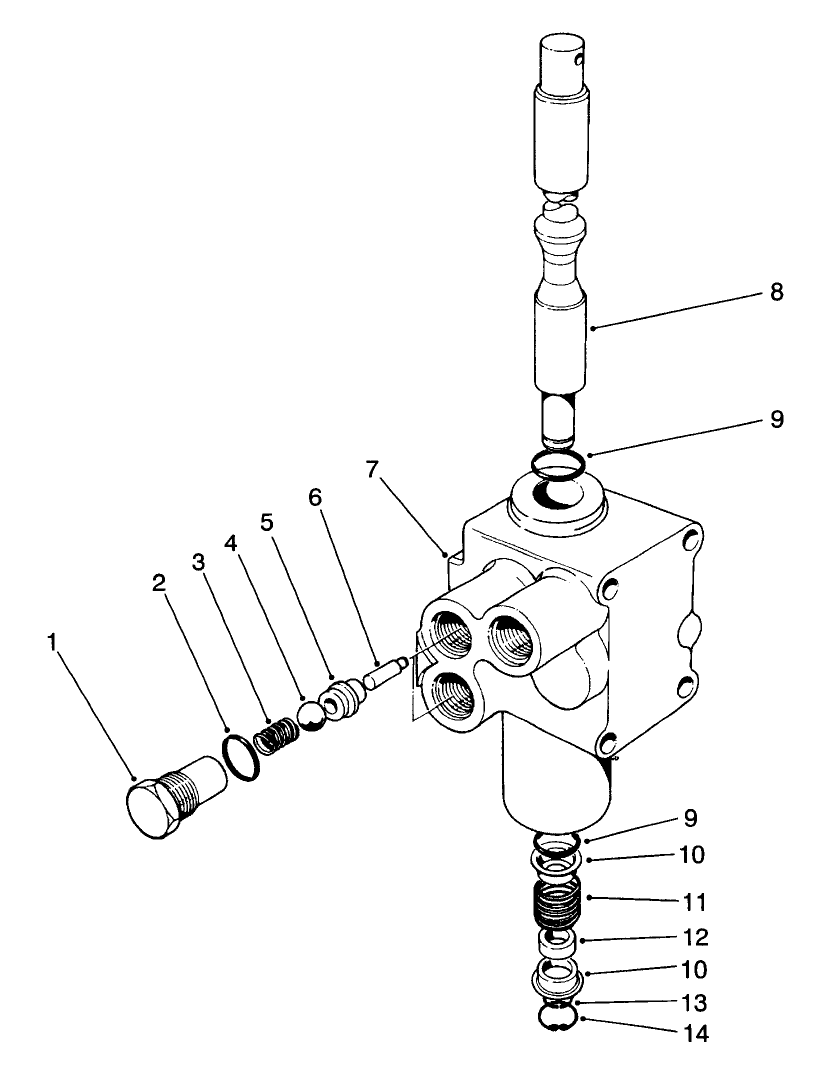 8
9
7
6
5
4
3
2
1
9
10
11
12
10
13
14