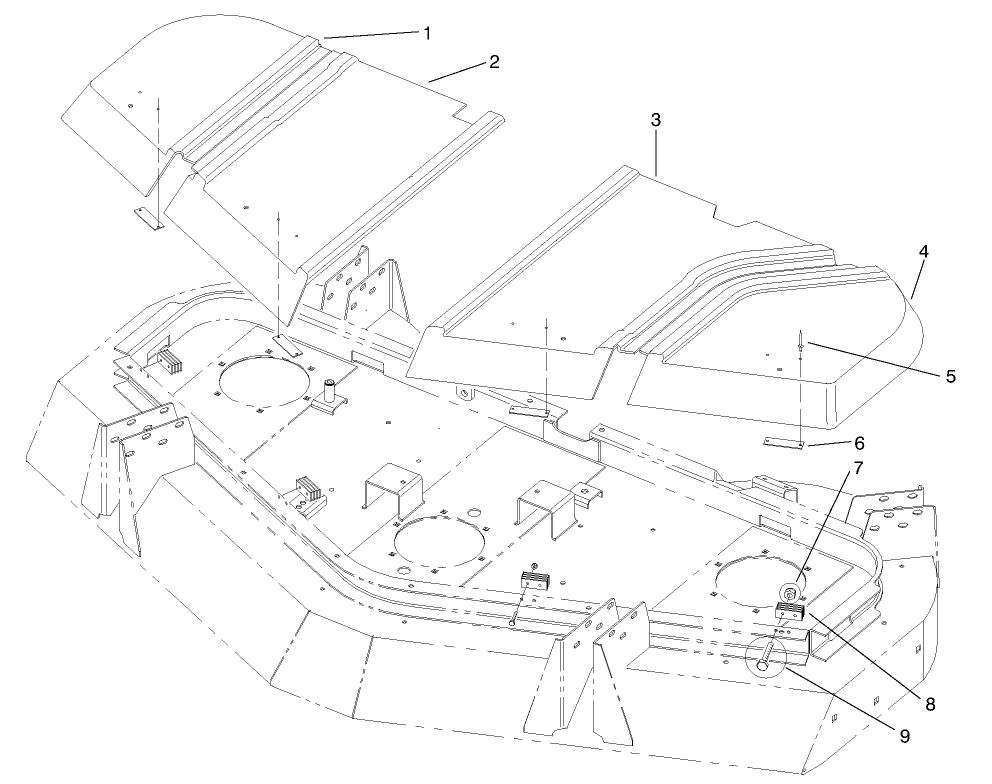 1
2
3
4
5
6
7
8
9