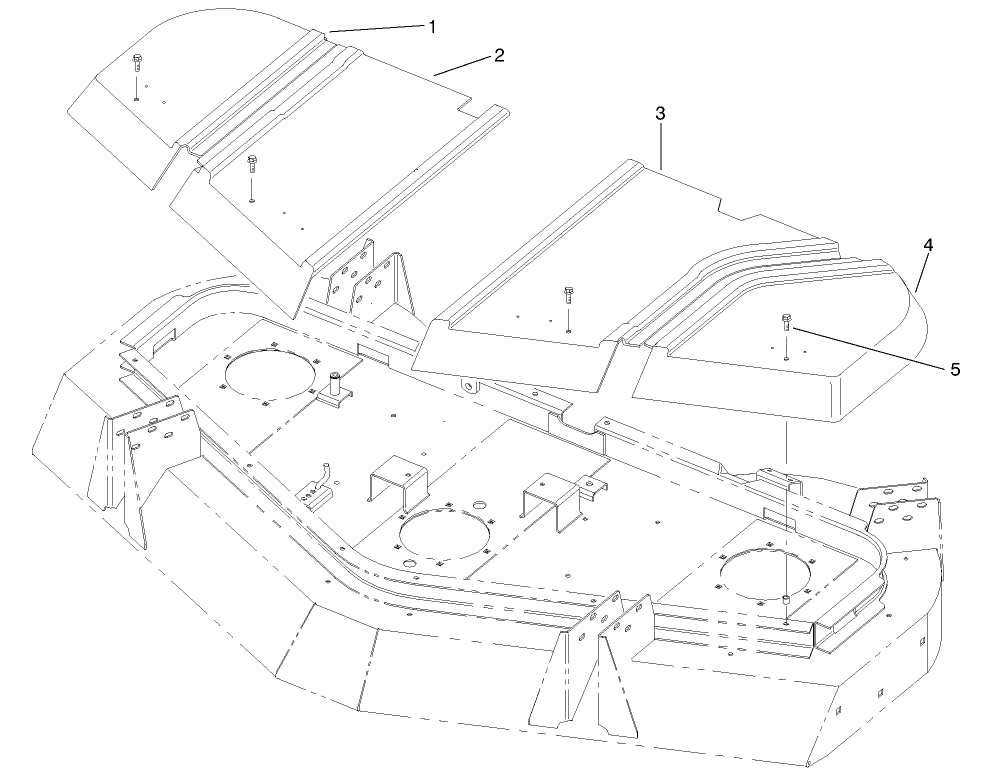 1
2
3
4
5