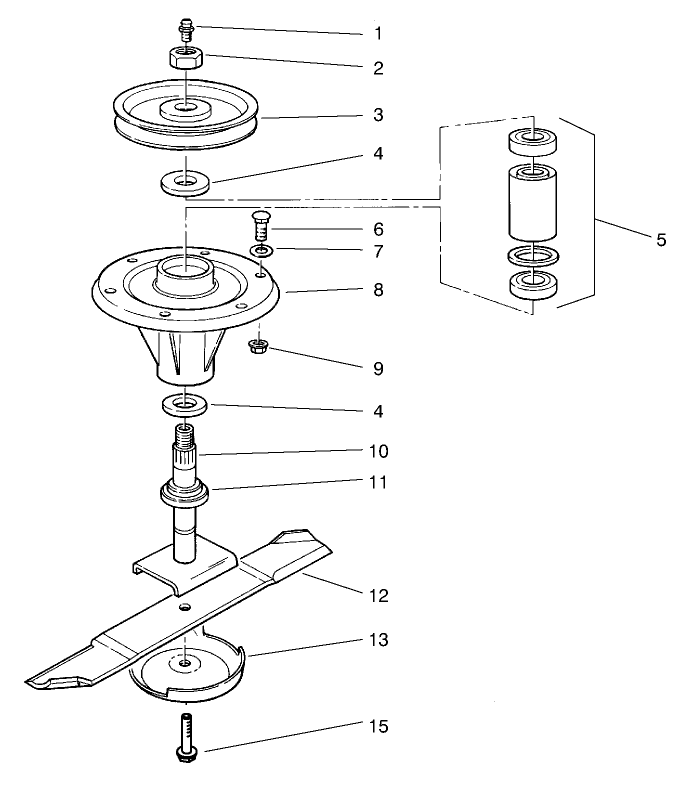 1
2
3
4
5
6
7
8
9
4
10
11
12
13
15