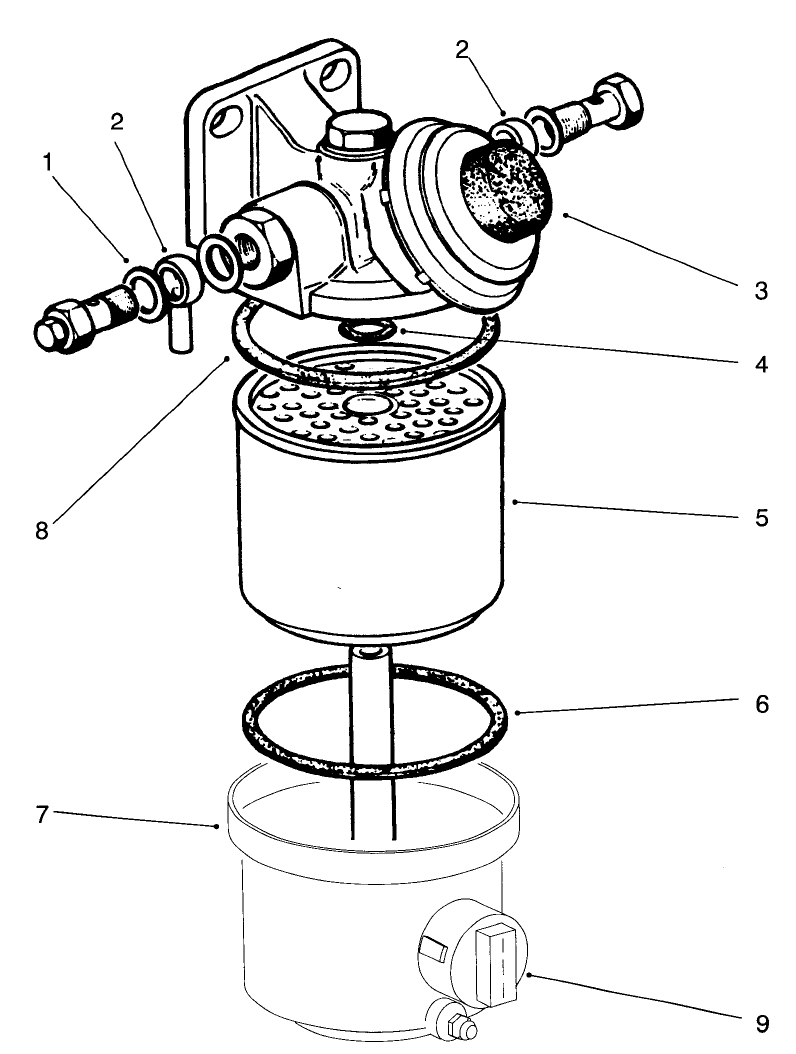 2
2
1
3
4
8
5
6
7
9