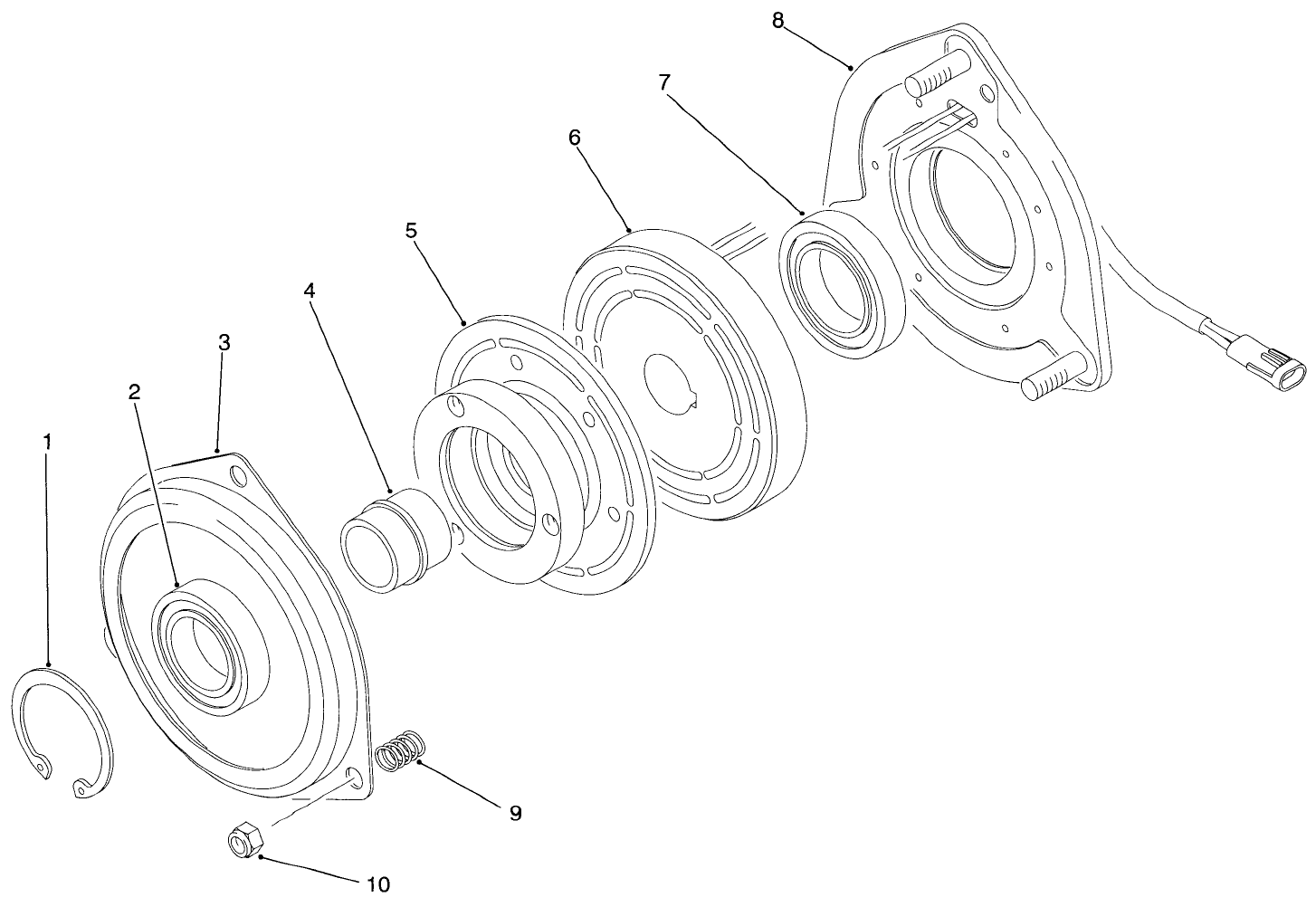 8
7
6
5
4
3
2
1
9
10