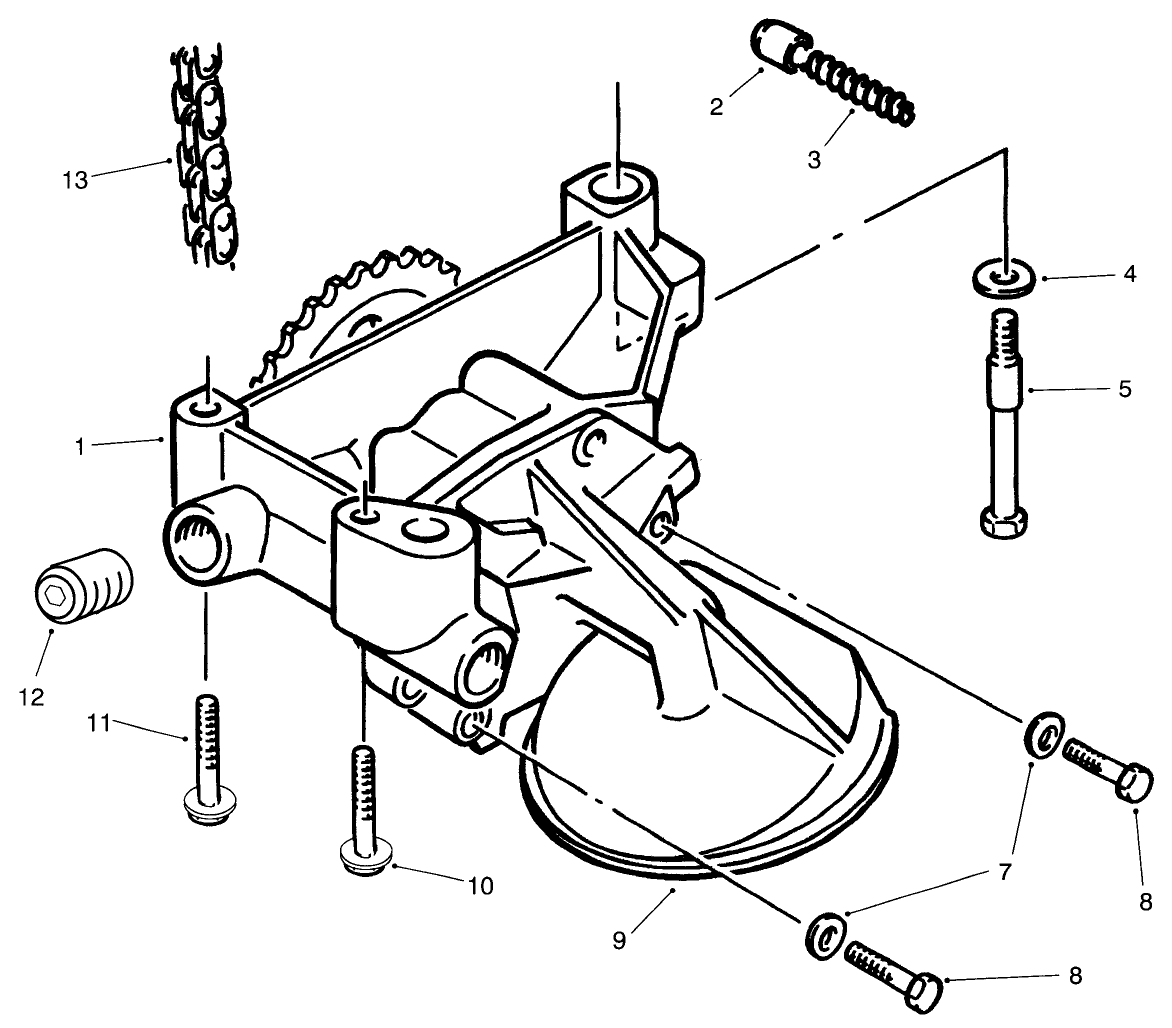 13
2
3
4
5
1
12
11
10
9
7
8
7
8