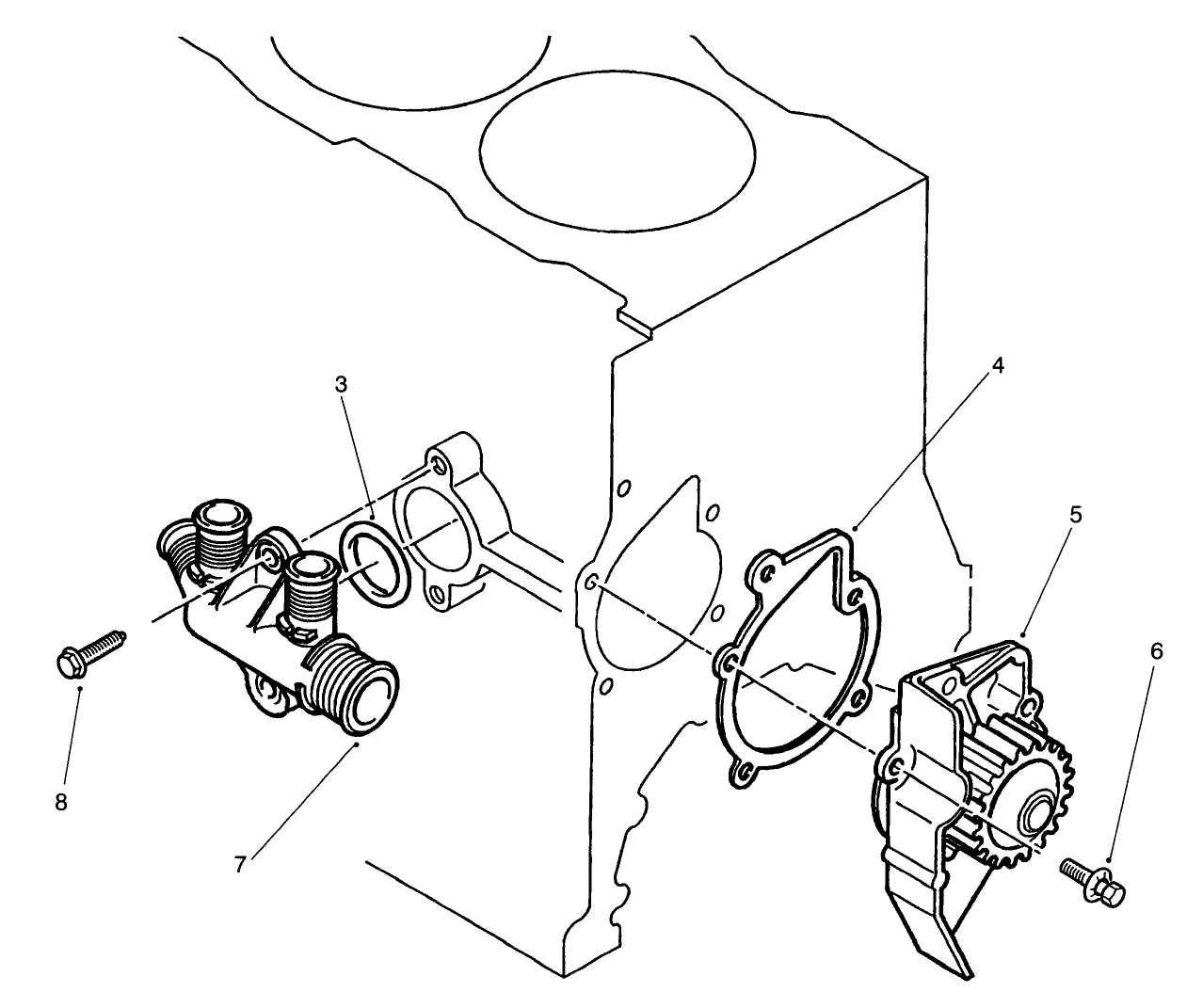 3
4
5
6
8
7