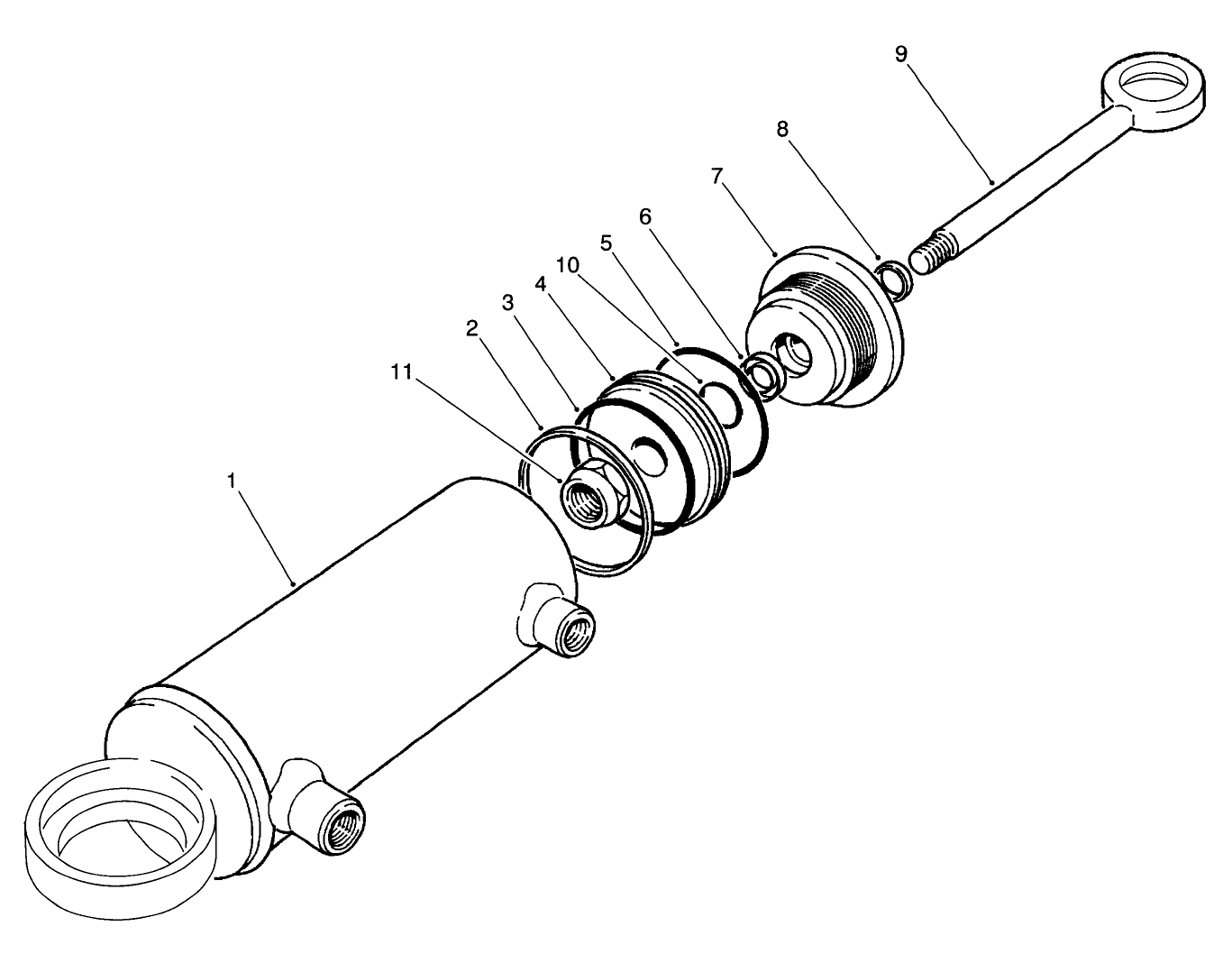 9
8
7
6
5
10
4
3
2
11
1