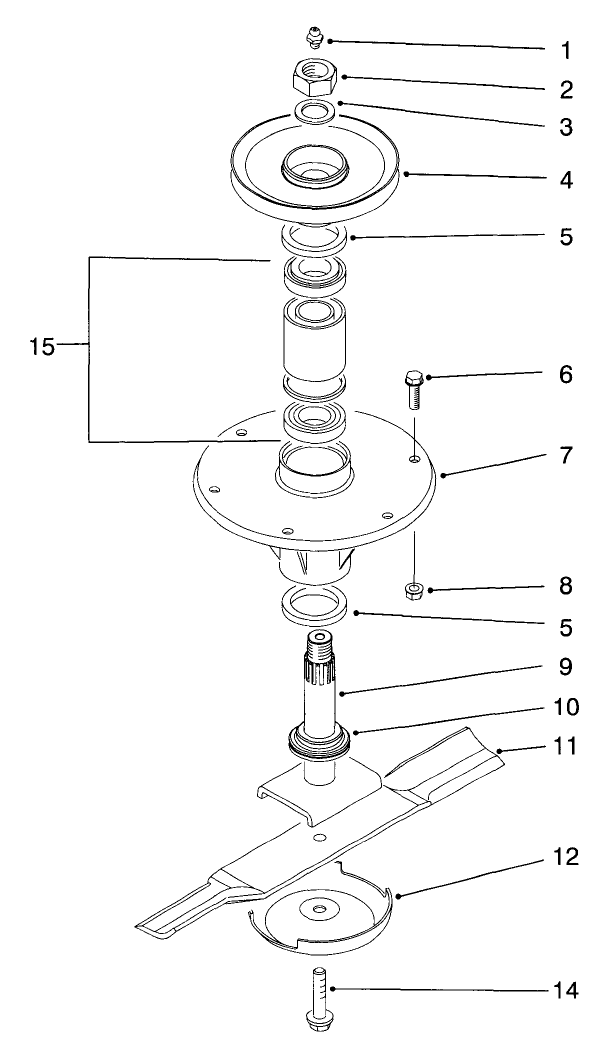 1
2
3
4
5
15
6
7
8
5
9
10
11
12
14