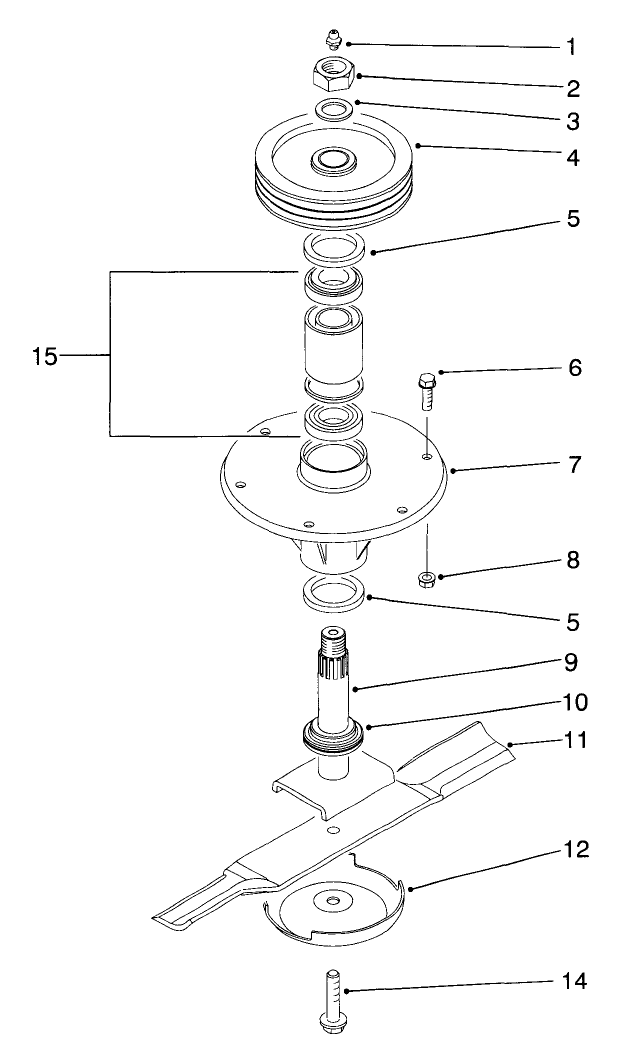 1
2
3
4
5
15
6
7
8
5
9
10
11
12
14