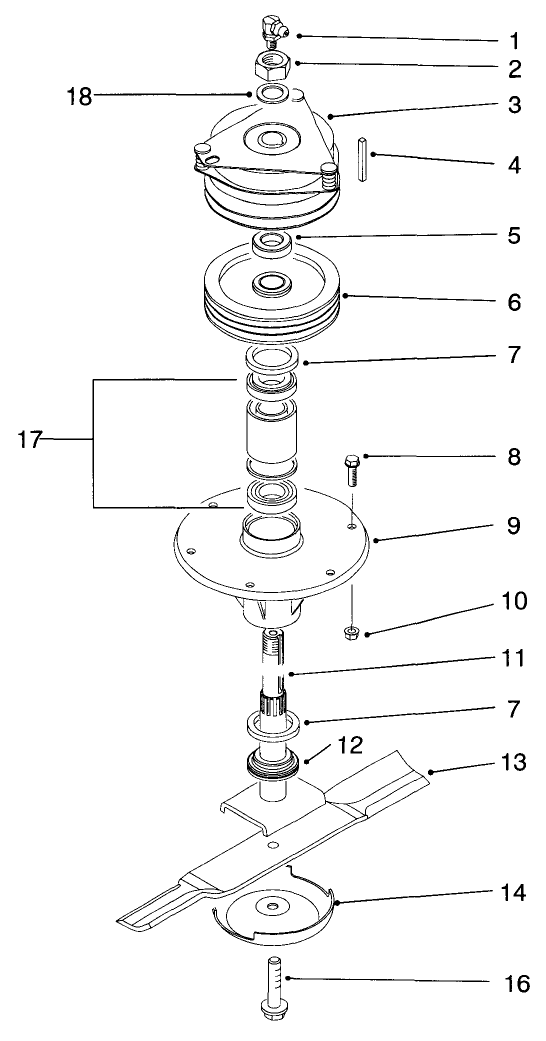 1
2
18
3
4
5
6
7
17
8
9
10
11
7
12
13
14
16