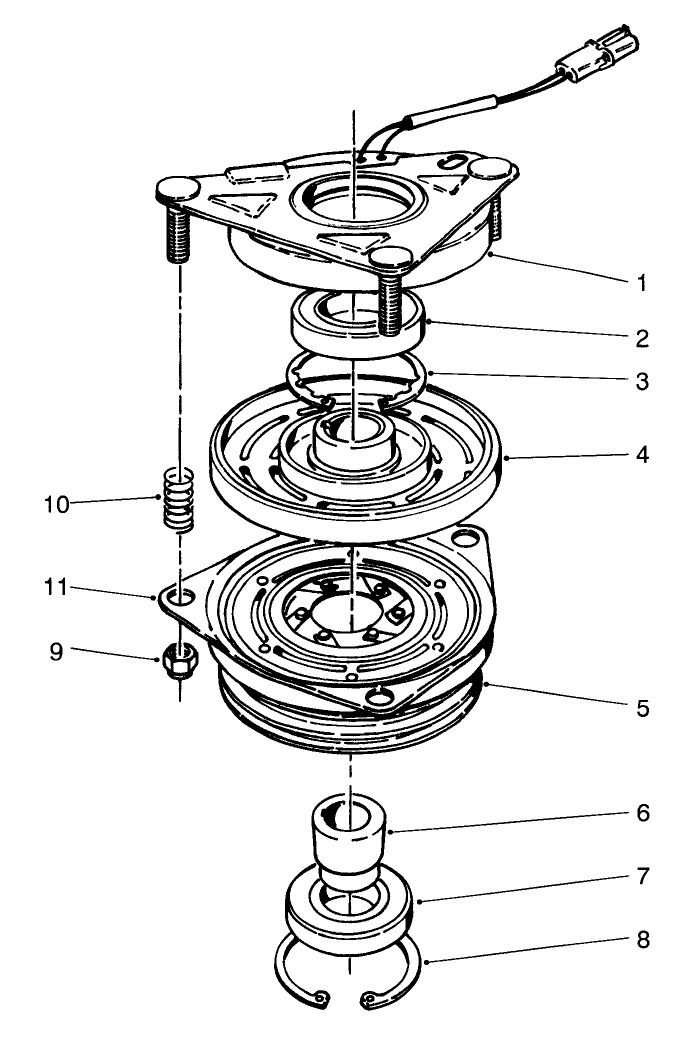 1
2
3
4
10
11
9
5
6
7
8