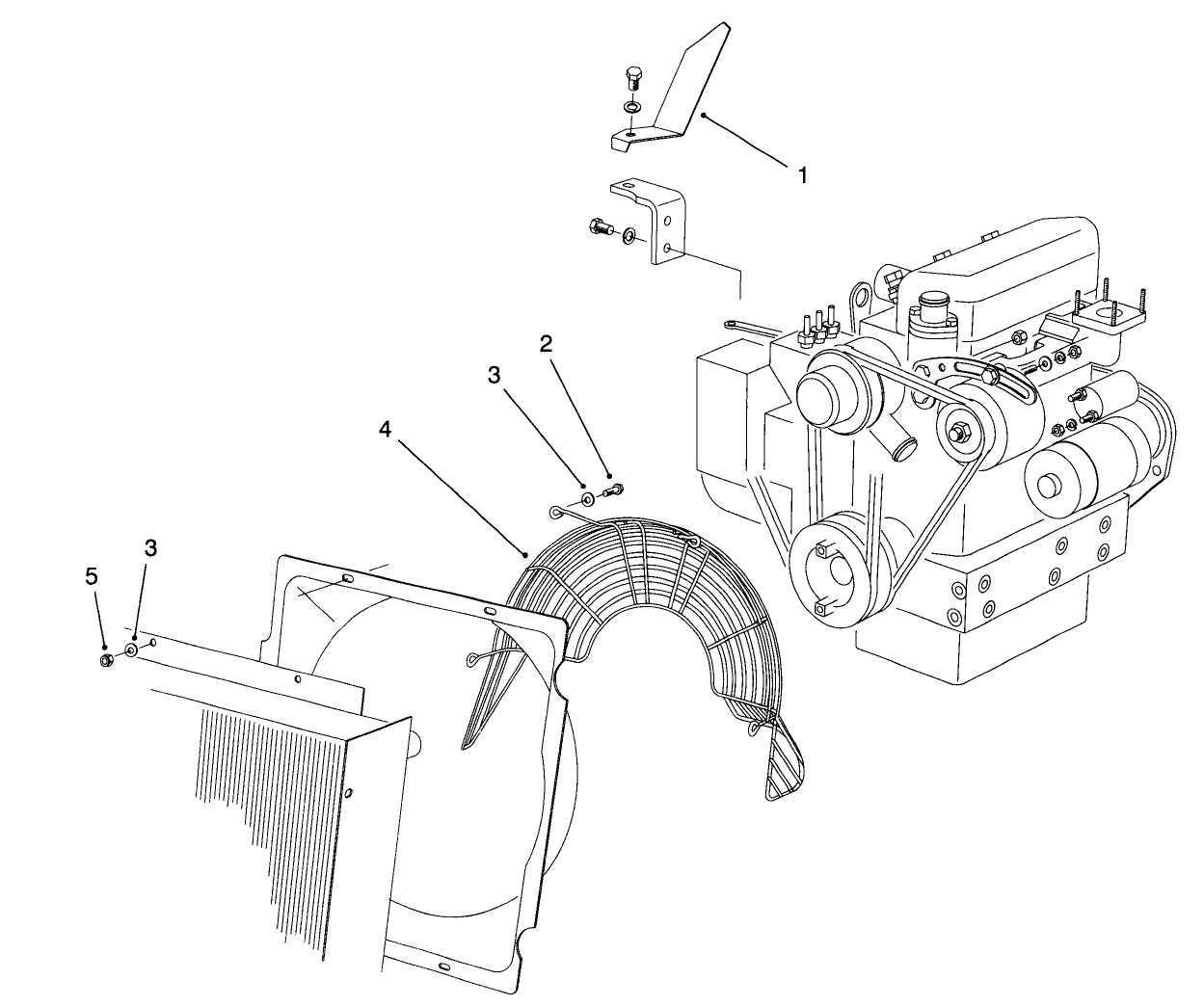 1
2
3
4
3
5