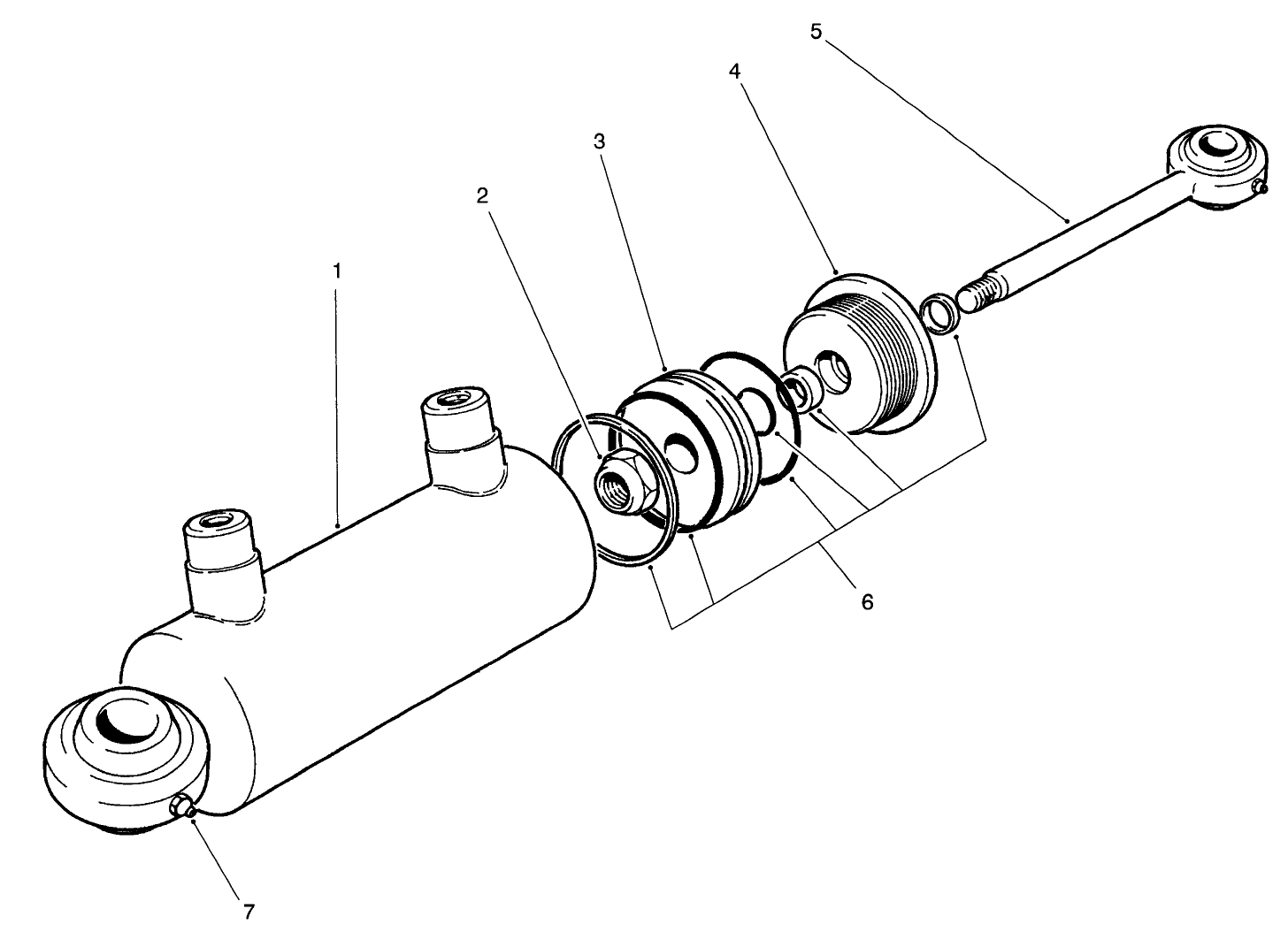 5
4
3
2
1
6
7