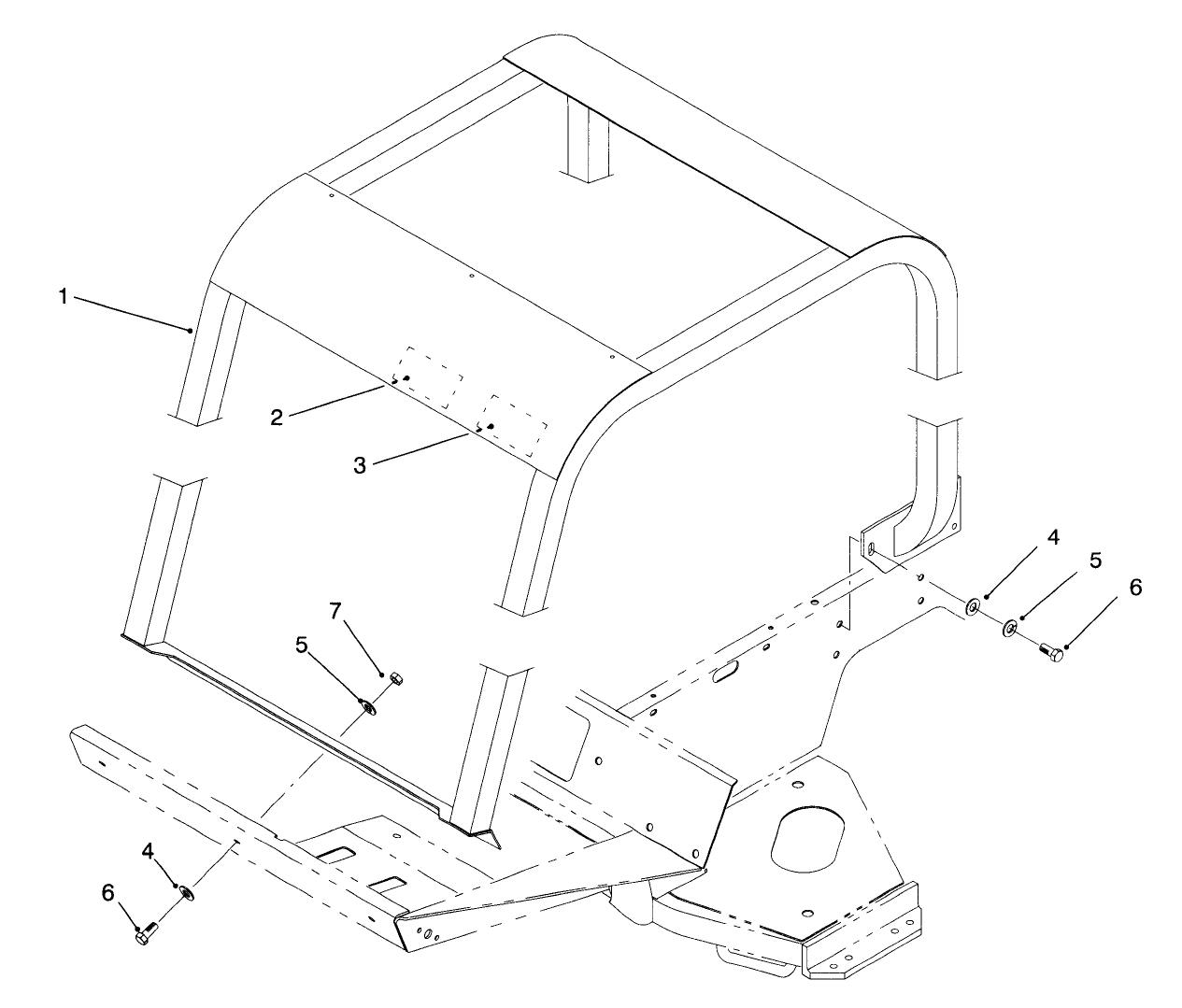 1
2
3
4
5
6
7
5
4
6