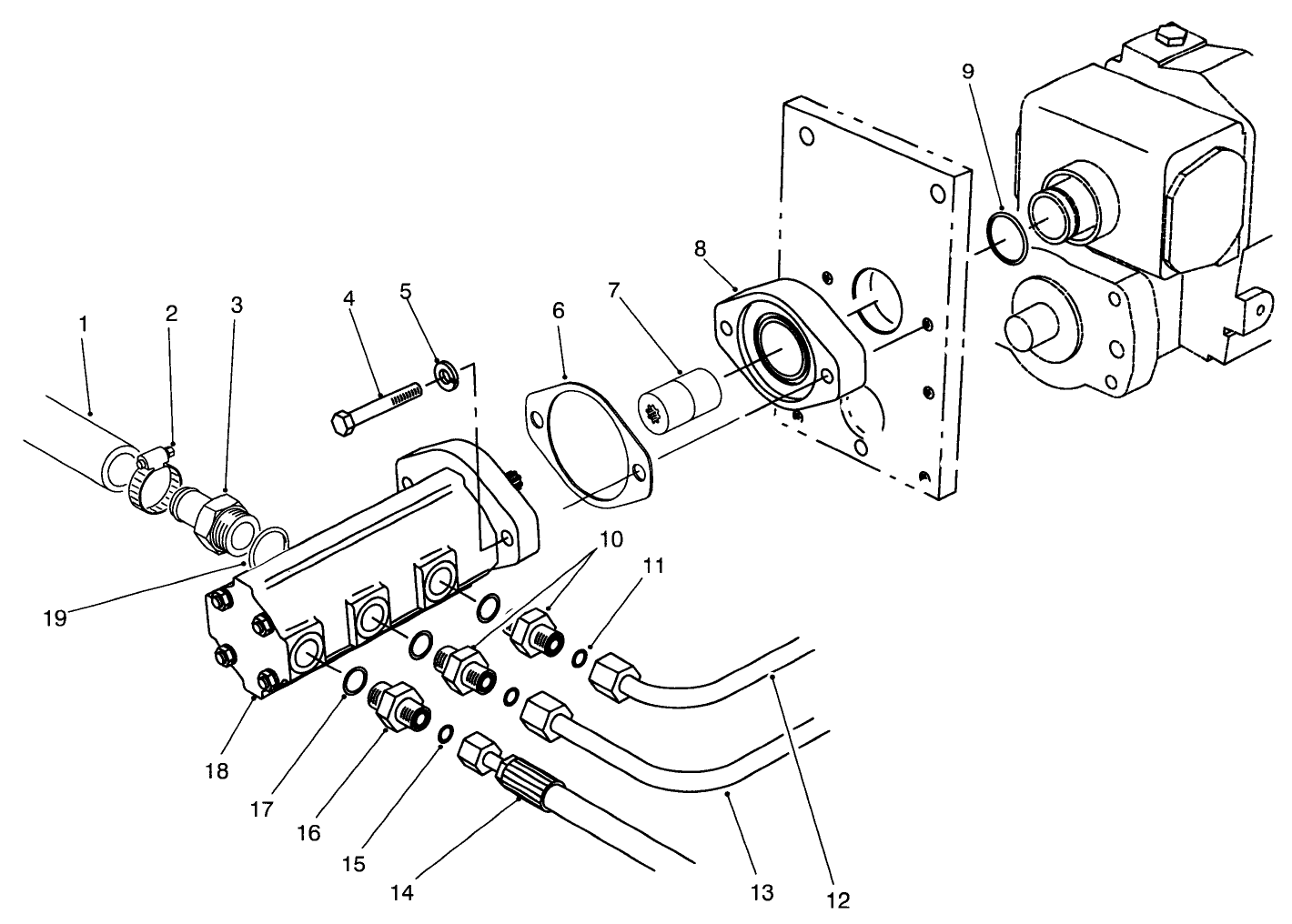 9
8
7
6
5
4
3
2
1
10
11
19
18
17
16
15
14
13
12