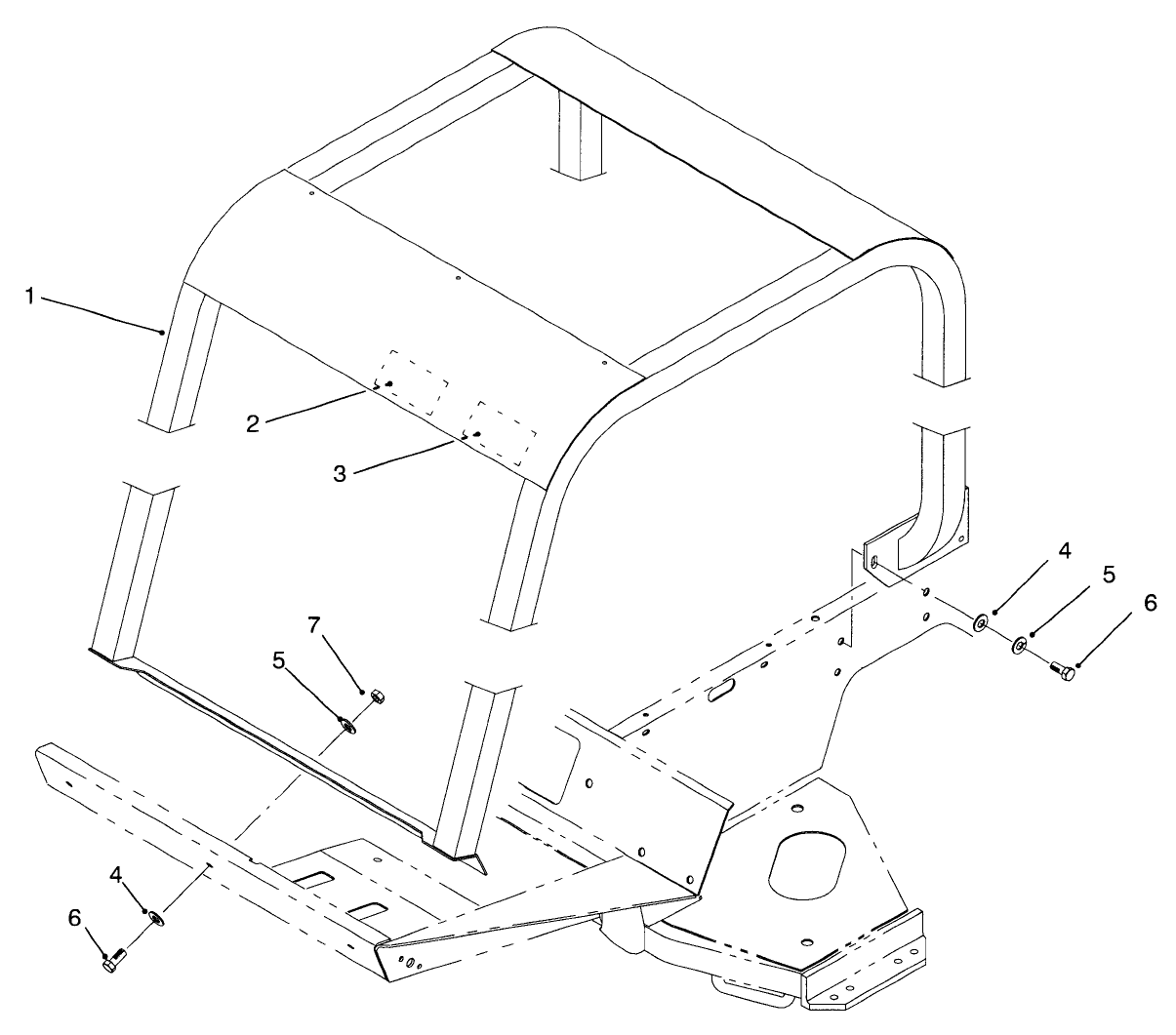 1
2
3
4
5
6
7
5
4
6