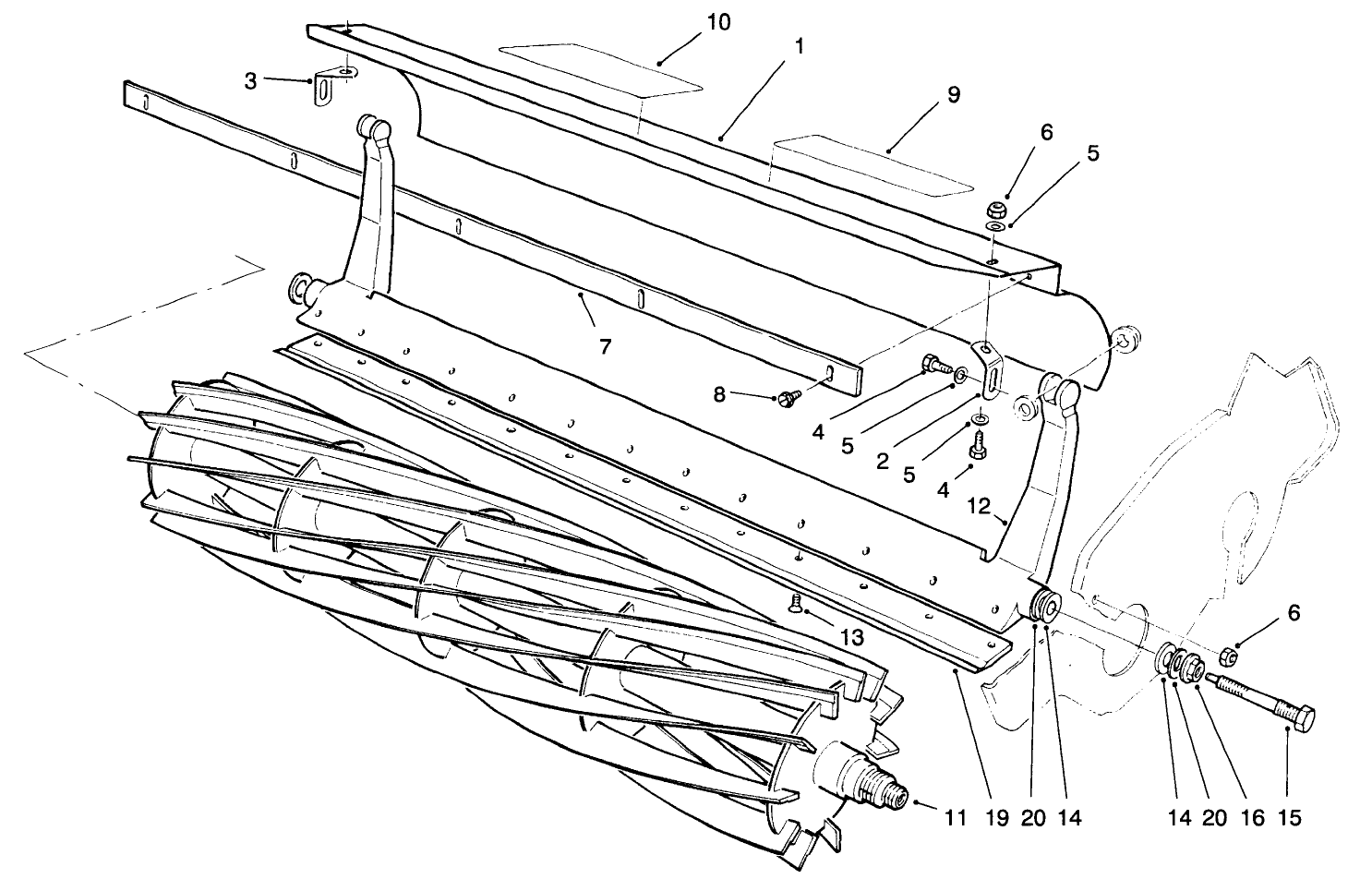 10
1
3
9
6
5
7
8
4
5
2
5
4
12
13
6
11
19
20
14
14
20
16
15