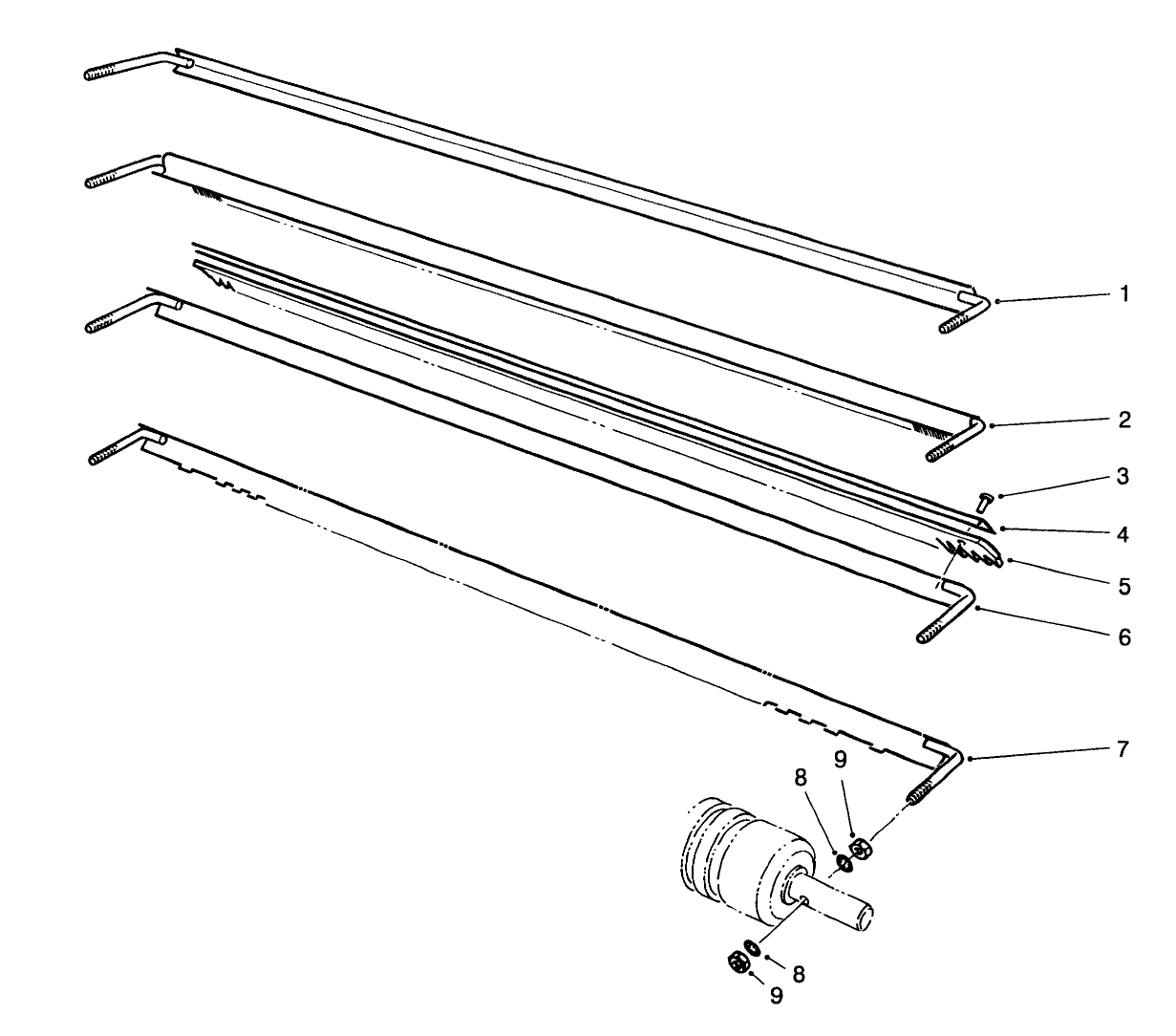 1
2
3
4
5
6
7
8
9
8
9