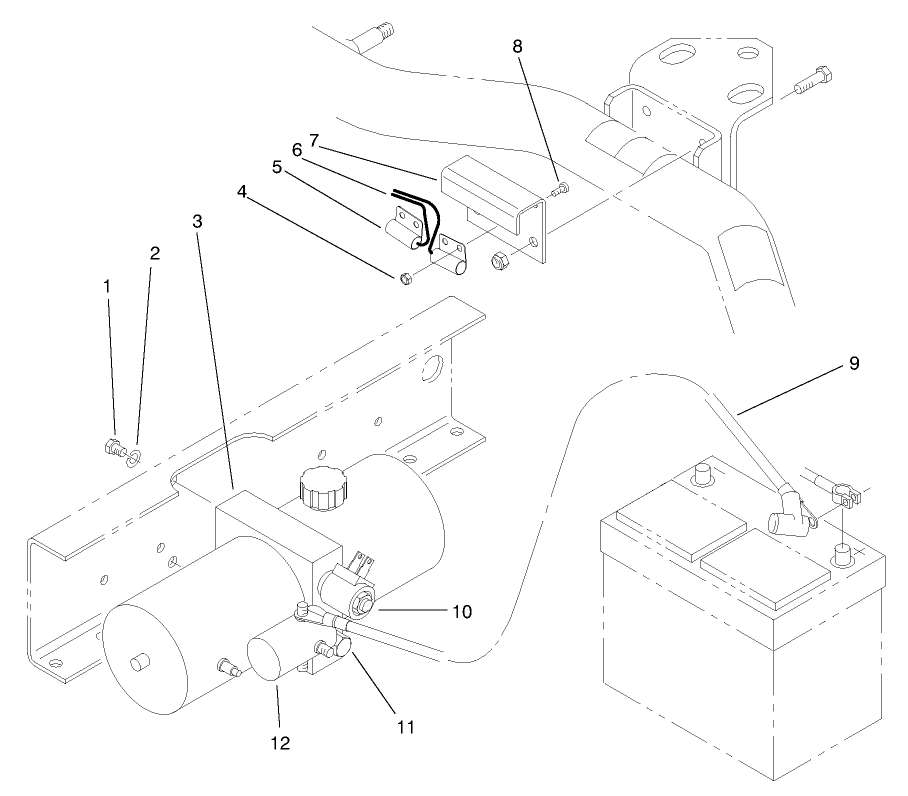 8
7
6
5
4
3
2
1
9
10
11
12