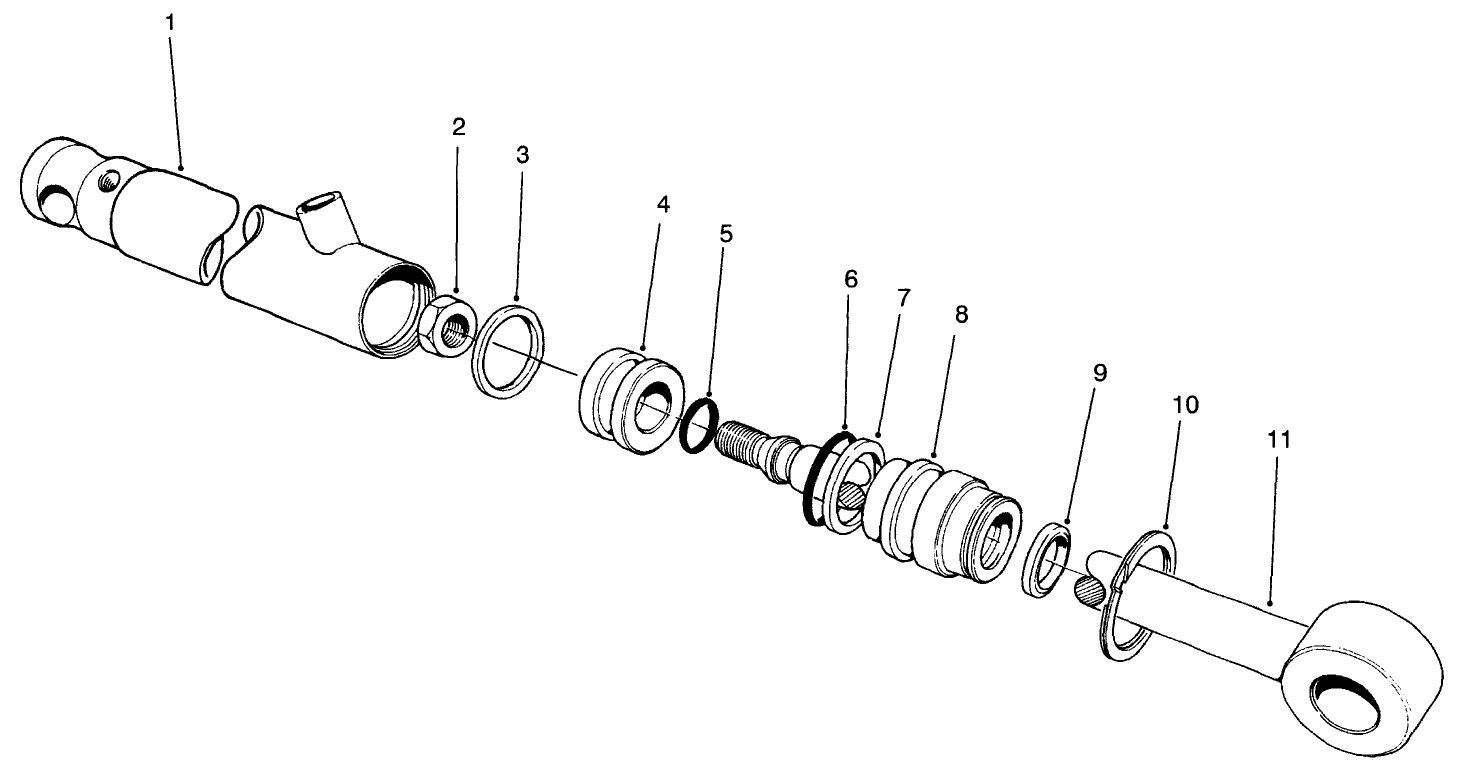 1
2
3
4
5
6
7
8
9
10
11