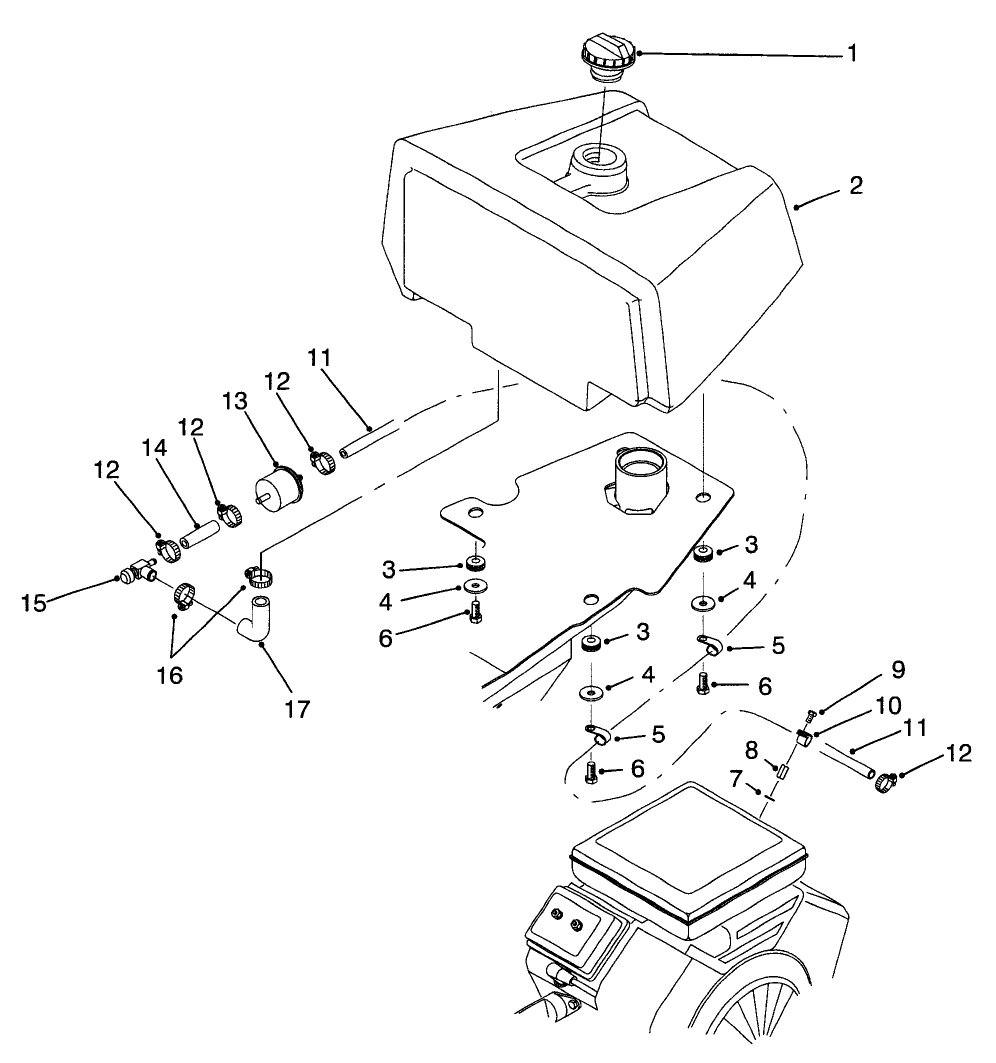 1
2
11
12
13
12
14
12
15
16
17
3
4
6
3
4
5
6
3
4
5
6
9
10
11
12
8
7