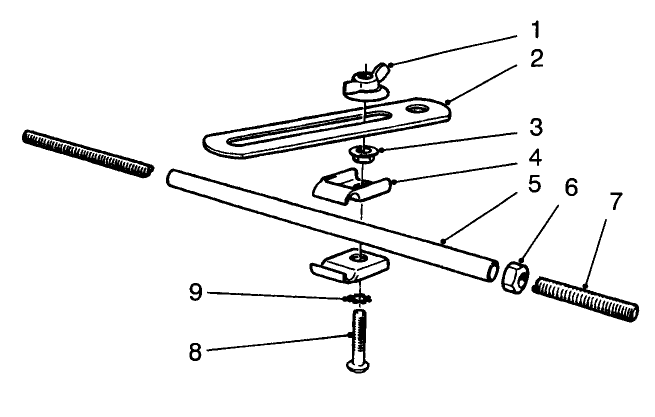 1
2
3
4
5
6
7
9
8