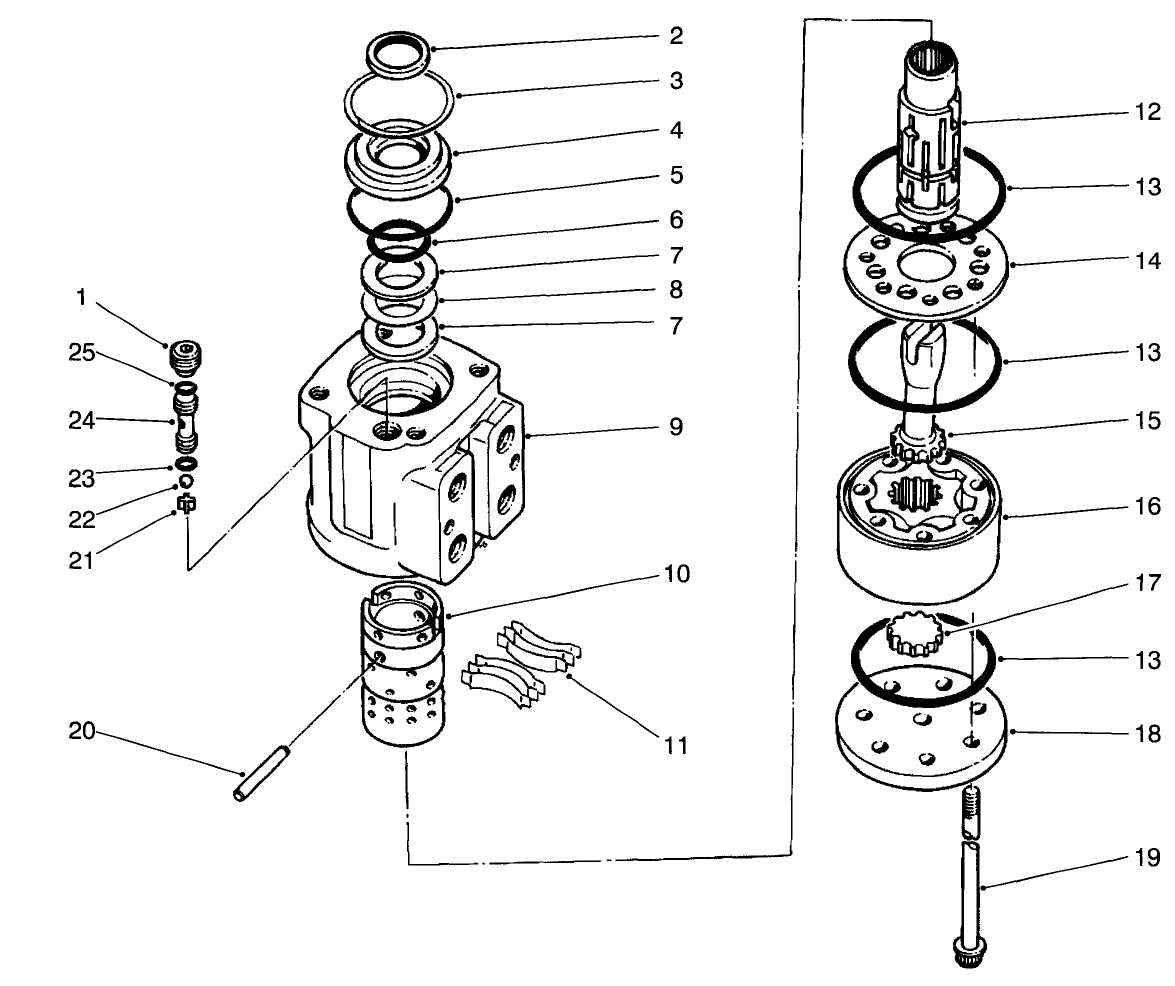 2
3
4
5
6
7
8
7
1
25
24
23
22
21
9
10
11
20
12
13
14
13
15
16
17
13
18
19